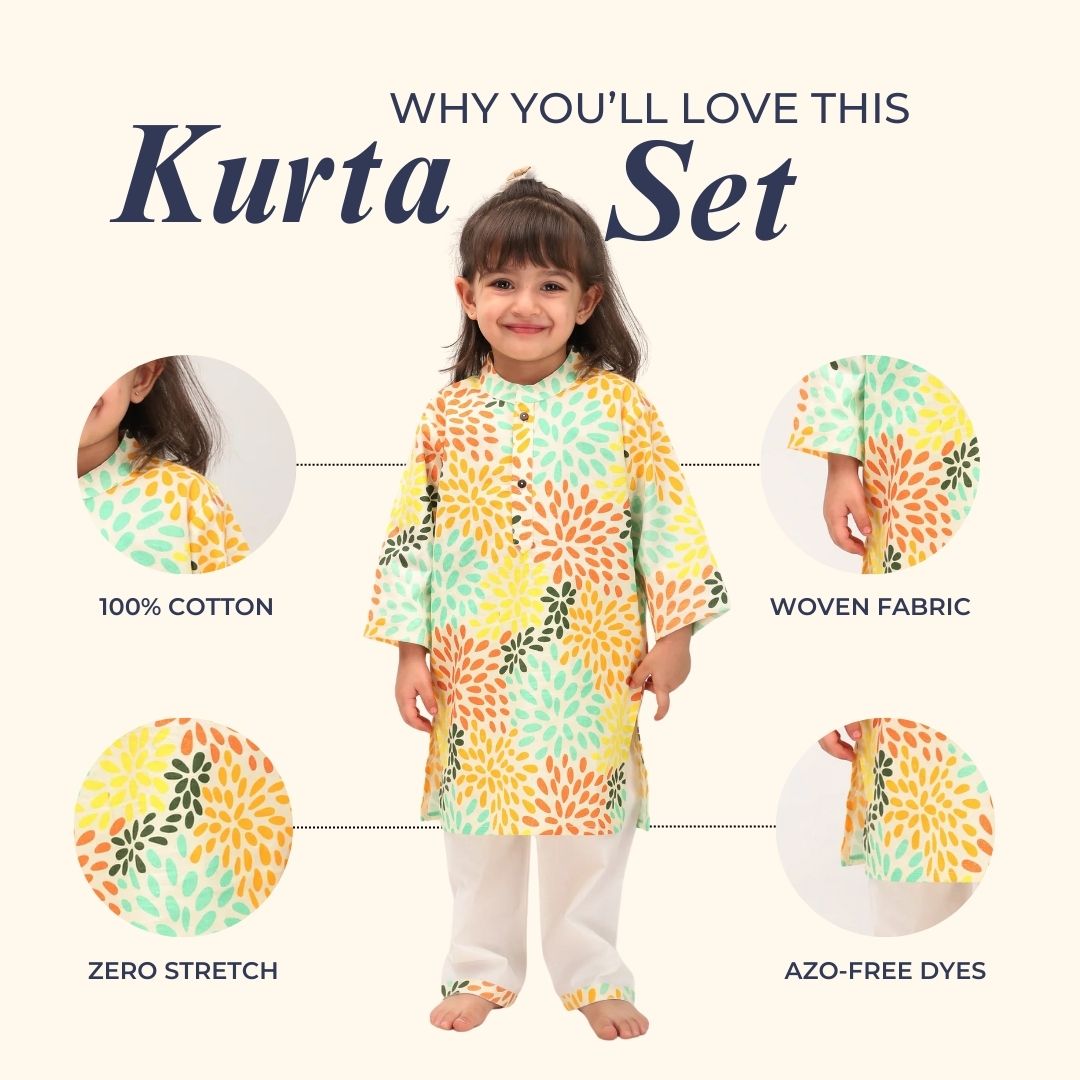 WHY YOU'LL LOVE THIS
Kurta Set

100% COTTON

WOVEN FABRIC

ZERO STRETCH

AZO-FREE DYES