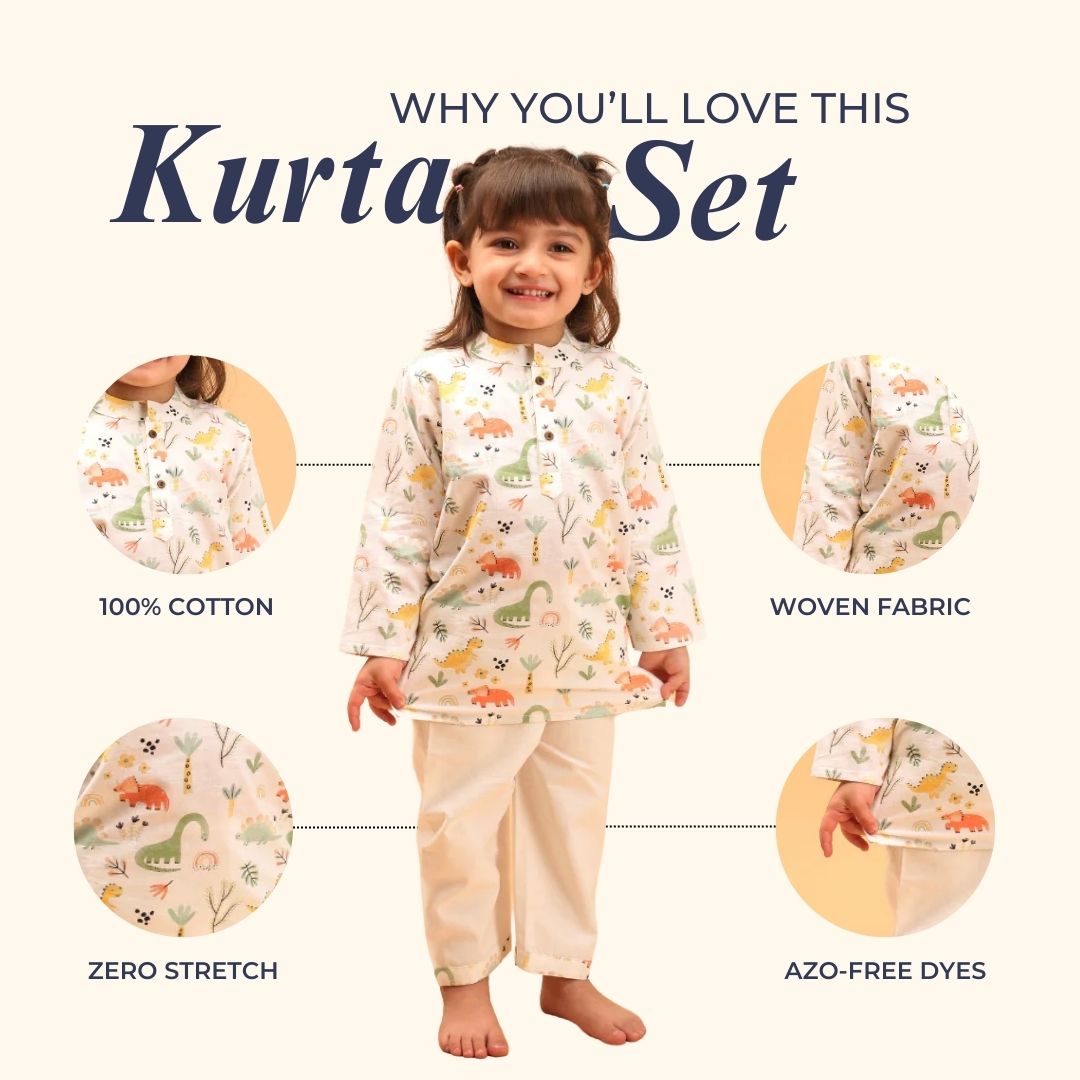 WHY YOU'LL LOVE THIS
Kurta Set

100% COTTON

WOVEN FABRIC

ZERO STRETCH

AZO-FREE DYES