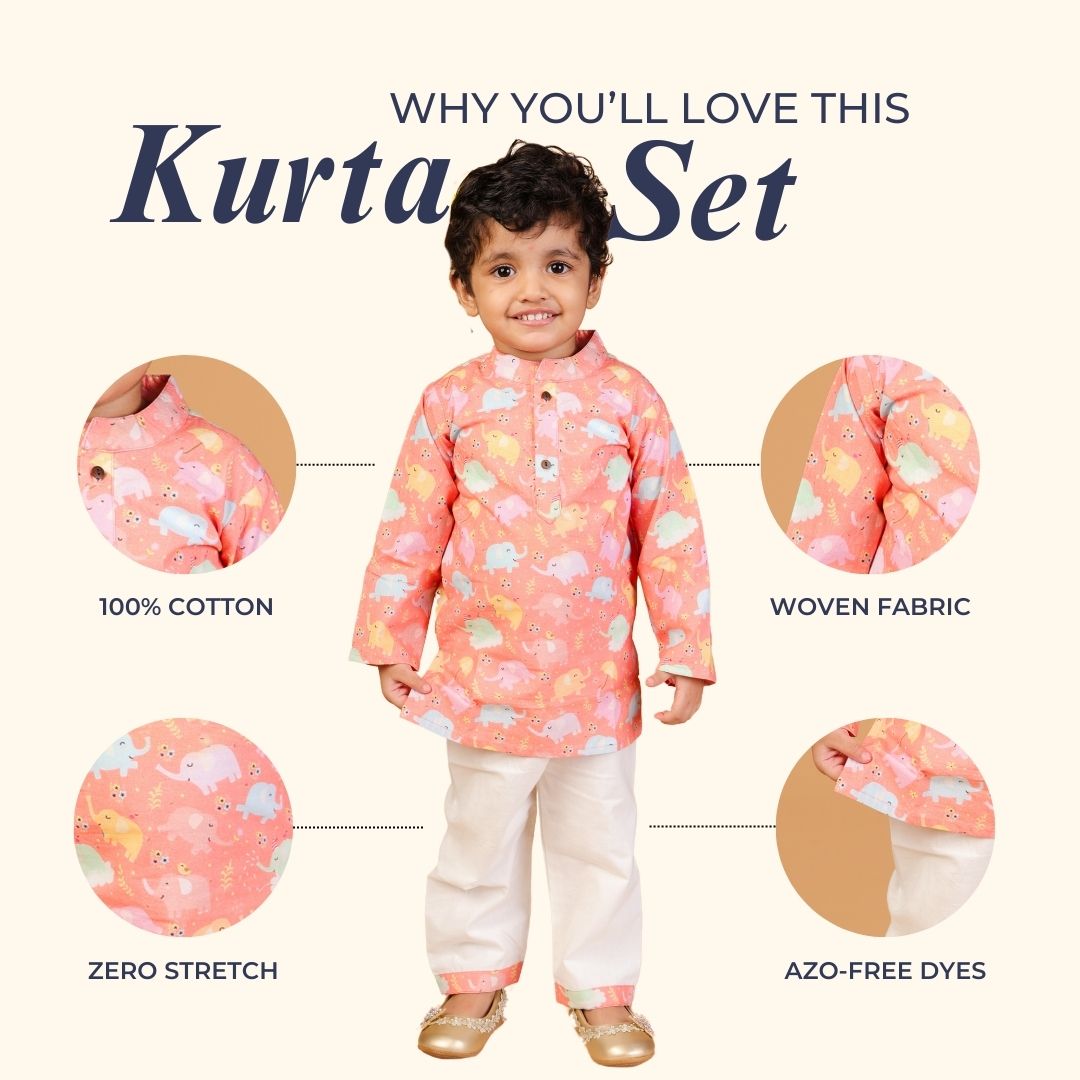 WHY YOU'LL LOVE THIS
Kurta Set

100% COTTON

WOVEN FABRIC

ZERO STRETCH

AZO-FREE DYES