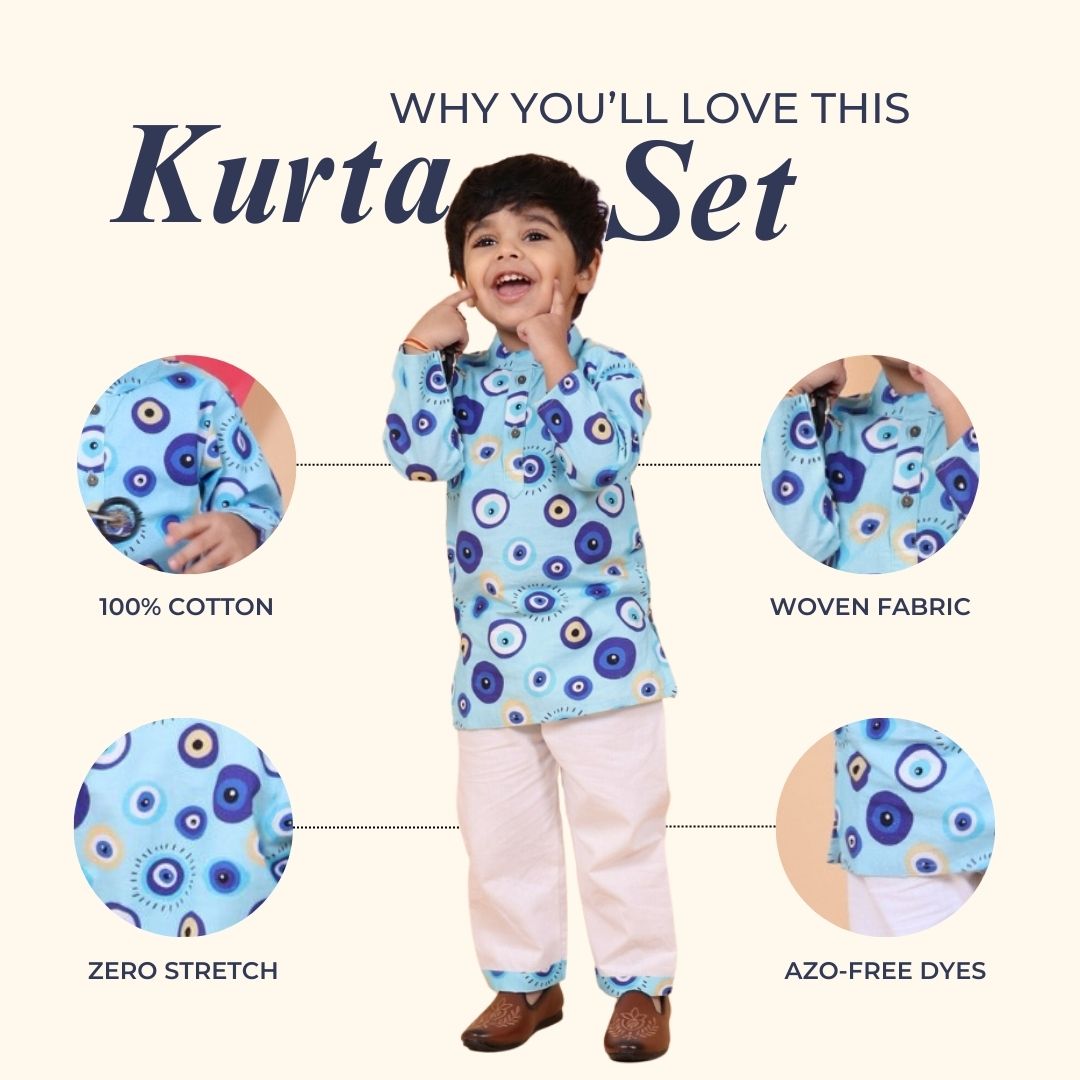 WHY YOU'LL LOVE THIS

Kurta Set

100% COTTON

WOVEN FABRIC

ZERO STRETCH

AZO-FREE DYES