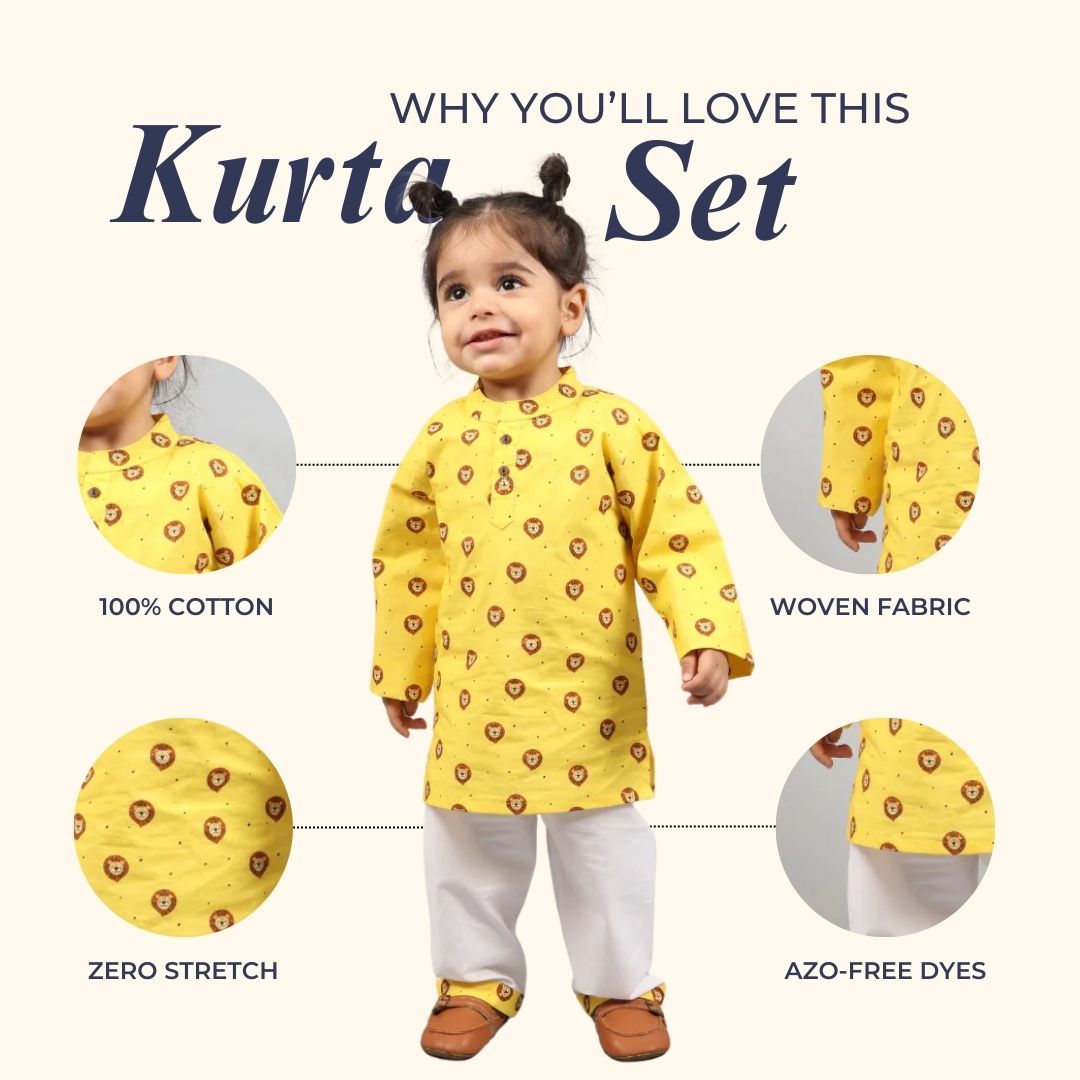 WHY YOU'LL LOVE THIS

Kurta Set

100% COTTON

WOVEN FABRIC

ZERO STRETCH

AZO-FREE DYES