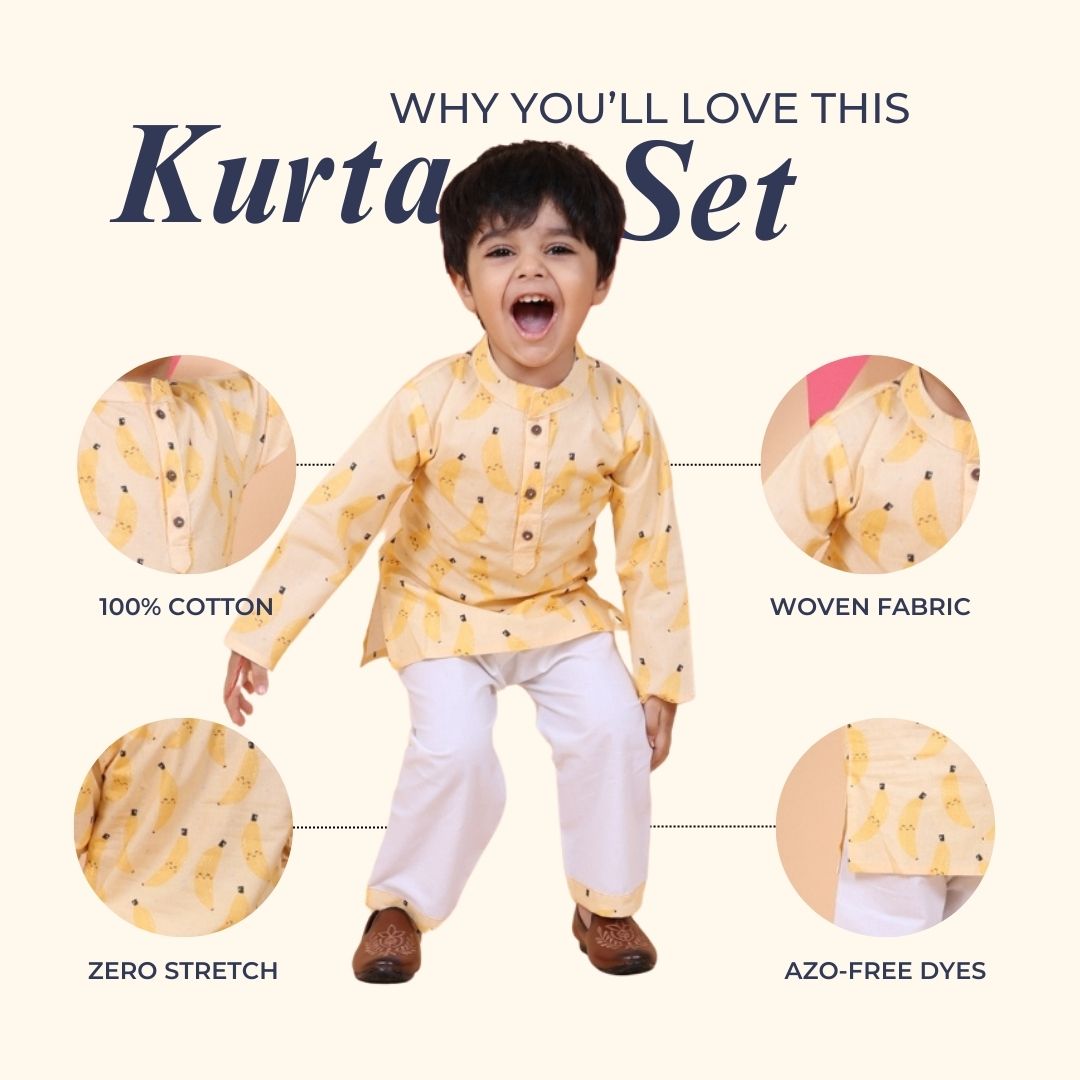 WHY YOU'LL LOVE THIS
Kurta Set

100% COTTON

WOVEN FABRIC

ZERO STRETCH

AZO-FREE DYES