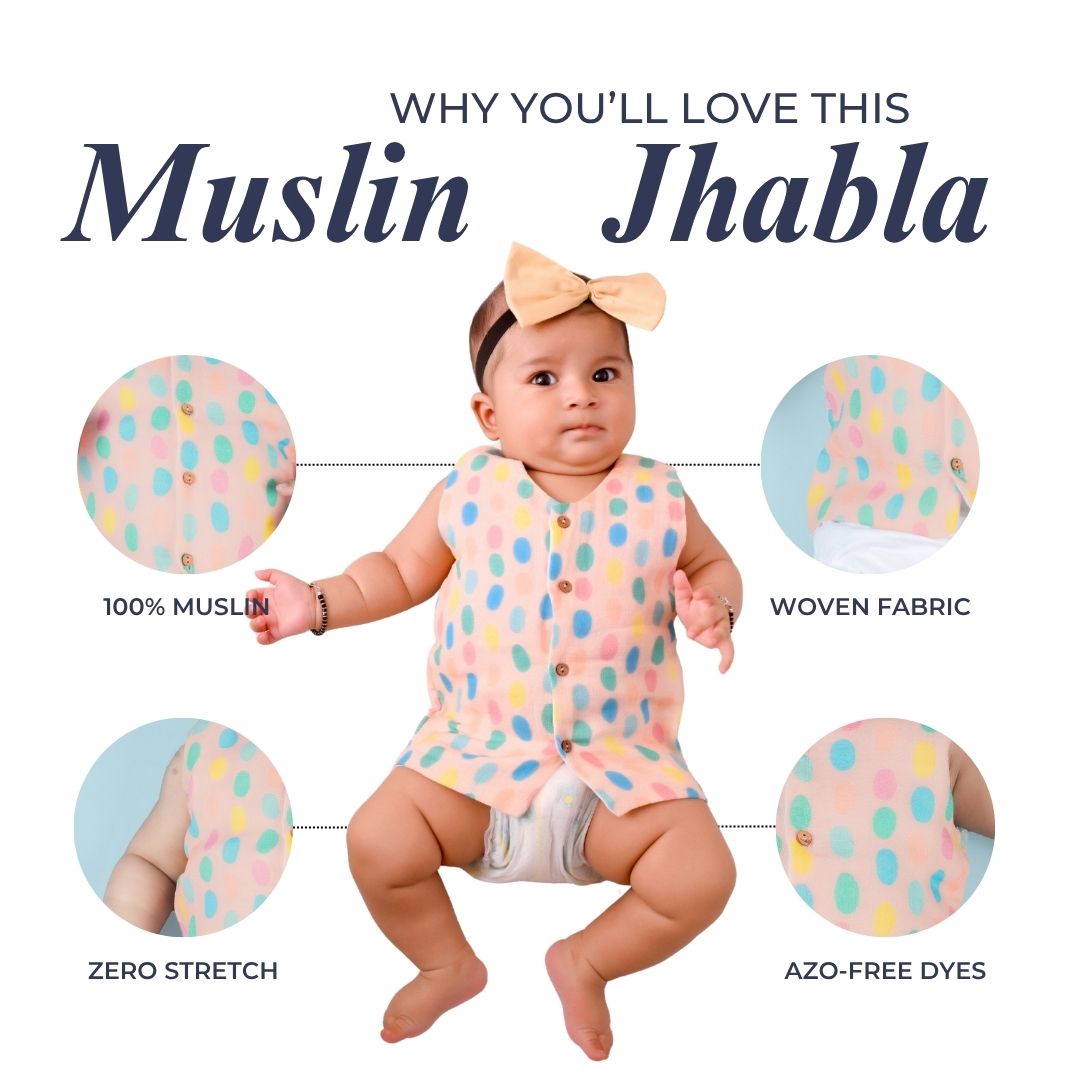 WHY YOU'LL LOVE THIS
Muslin Jhabla

100% MUSLIN

WOVEN FABRIC

ZERO STRETCH

AZO-FREE DYES