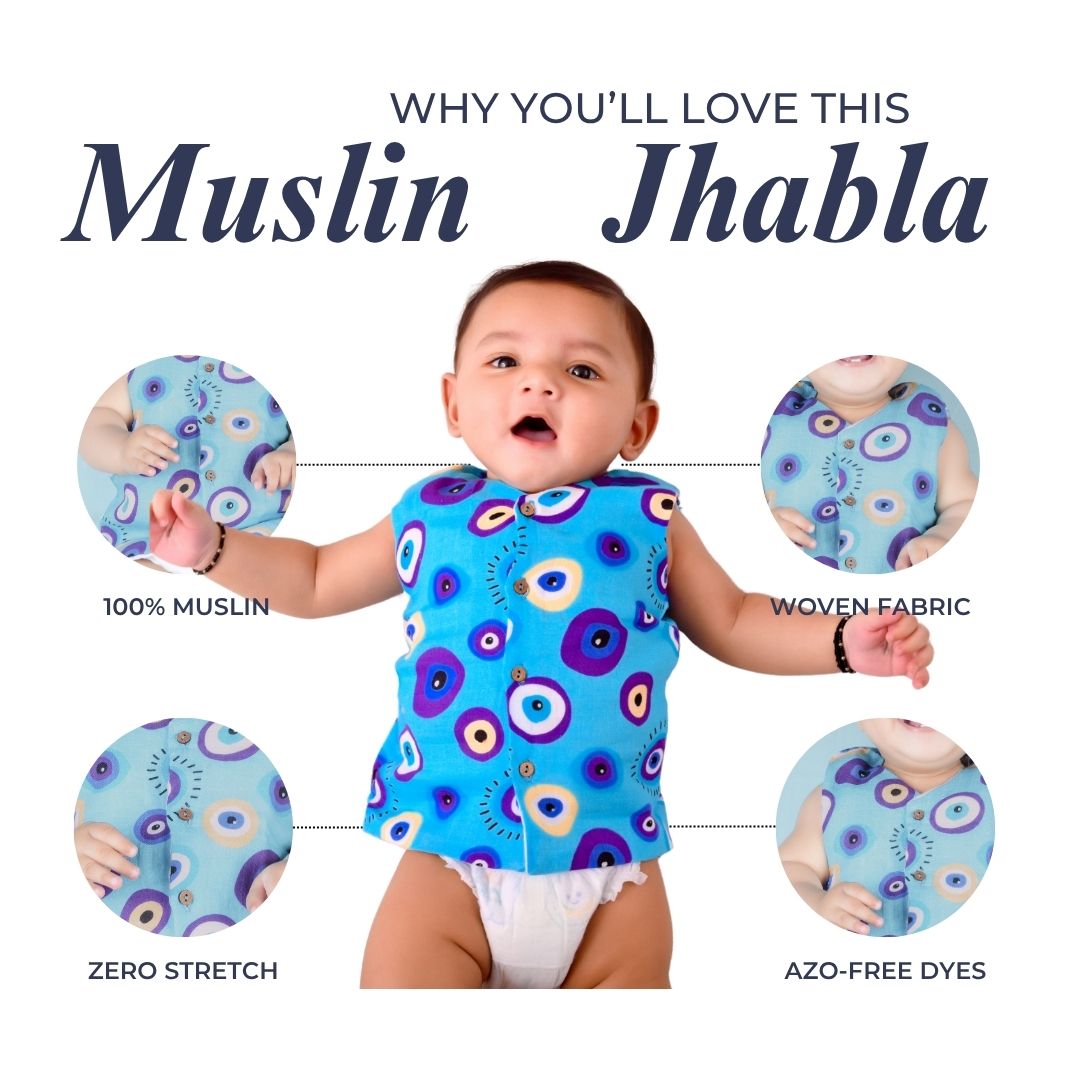 WHY YOU'LL LOVE THIS
Muslin Jhabla

100% MUSLIN

WOVEN FABRIC

ZERO STRETCH

AZO-FREE DYES