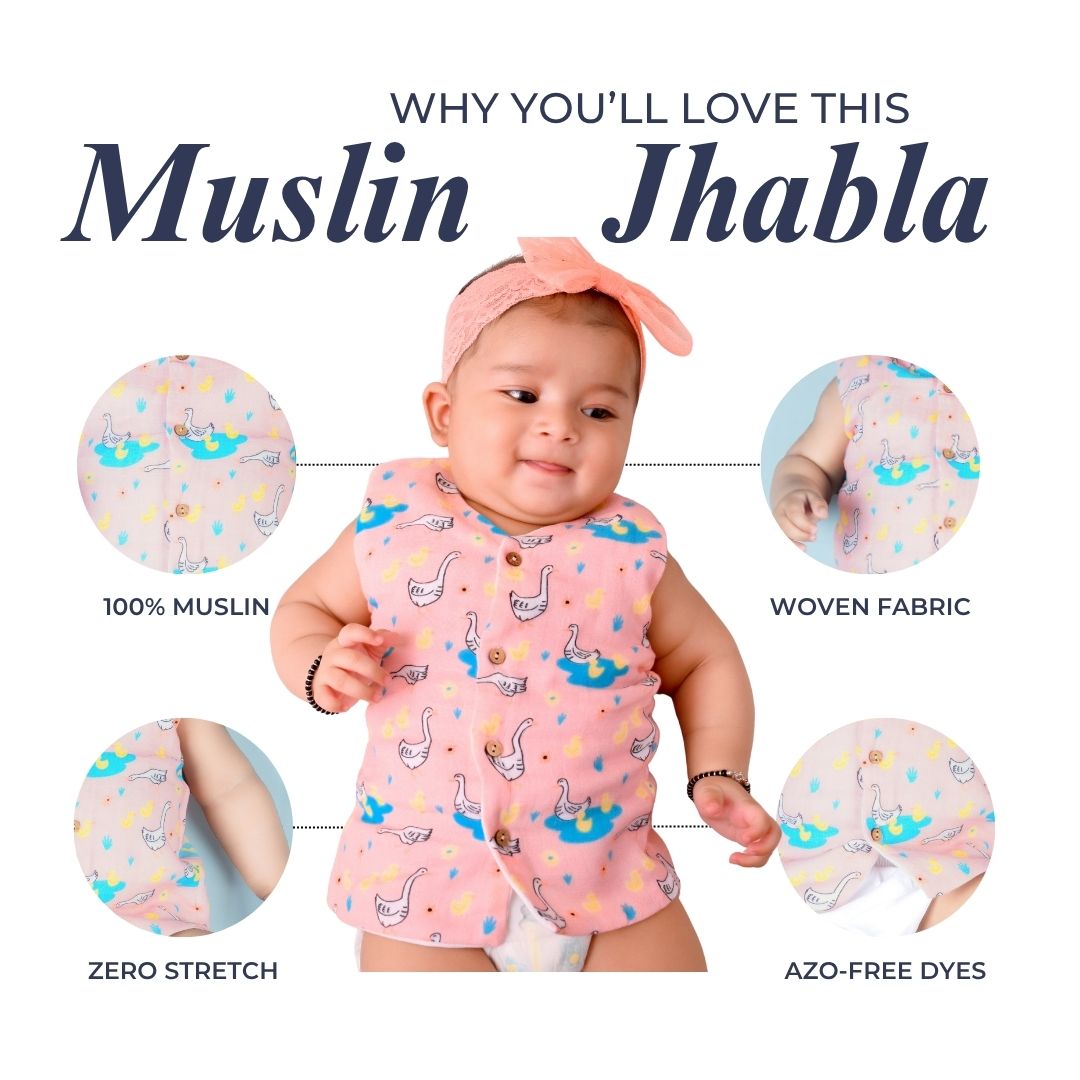 WHY YOU'LL LOVE THIS
Muslin Jhabla

100% MUSLIN

WOVEN FABRIC

ZERO STRETCH

AZO-FREE DYES