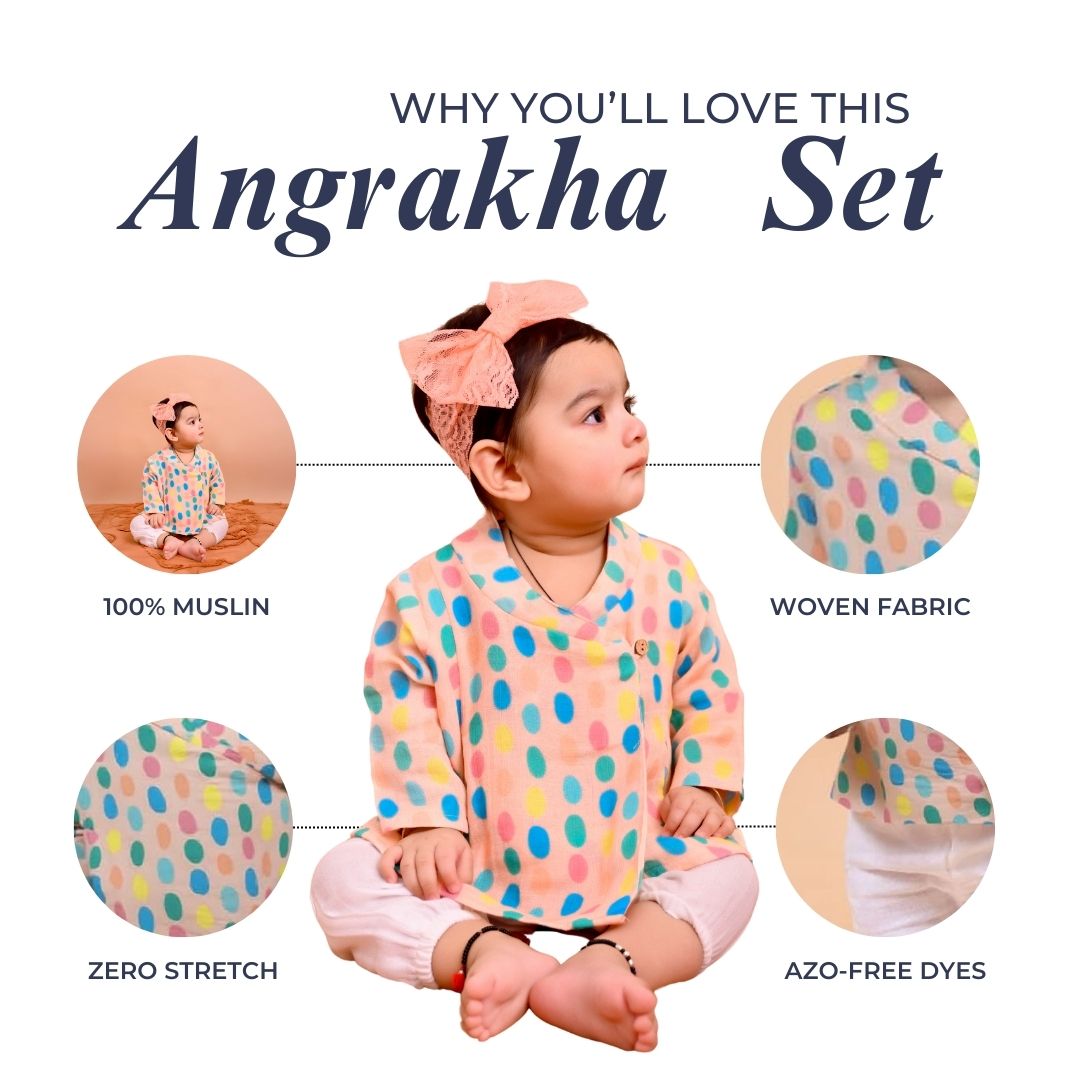 WHY YOU'LL LOVE THIS
Angrakha Set

100% MUSLIN

WOVEN FABRIC

ZERO STRETCH

AZO-FREE DYES