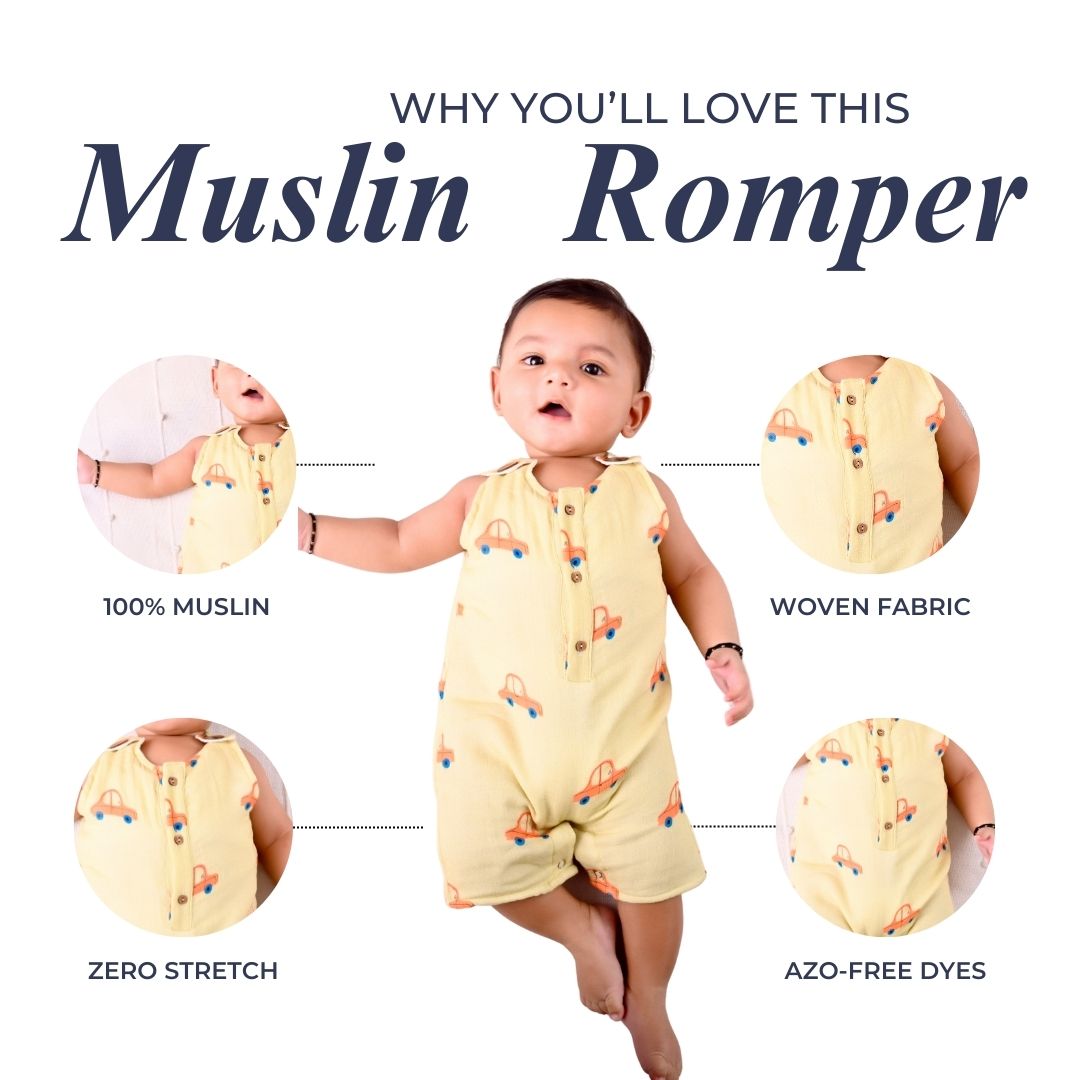 WHY YOU'LL LOVE THIS
Muslin Romper

100% MUSLIN

WOVEN FABRIC

ZERO STRETCH

AZO-FREE DYES