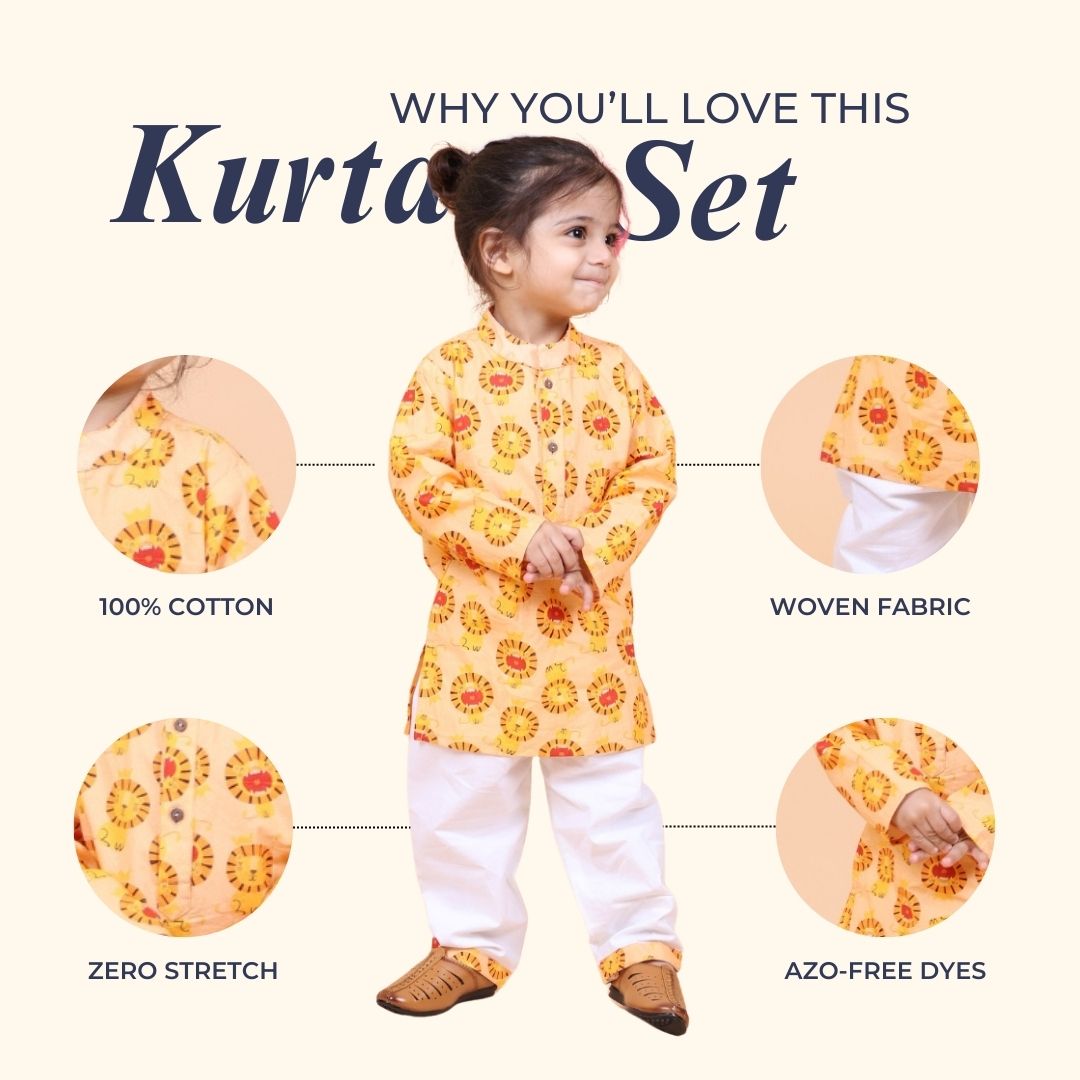 WHY YOU'LL LOVE THIS

Kurta Set

100% COTTON

WOVEN FABRIC

ZERO STRETCH

AZO-FREE DYES