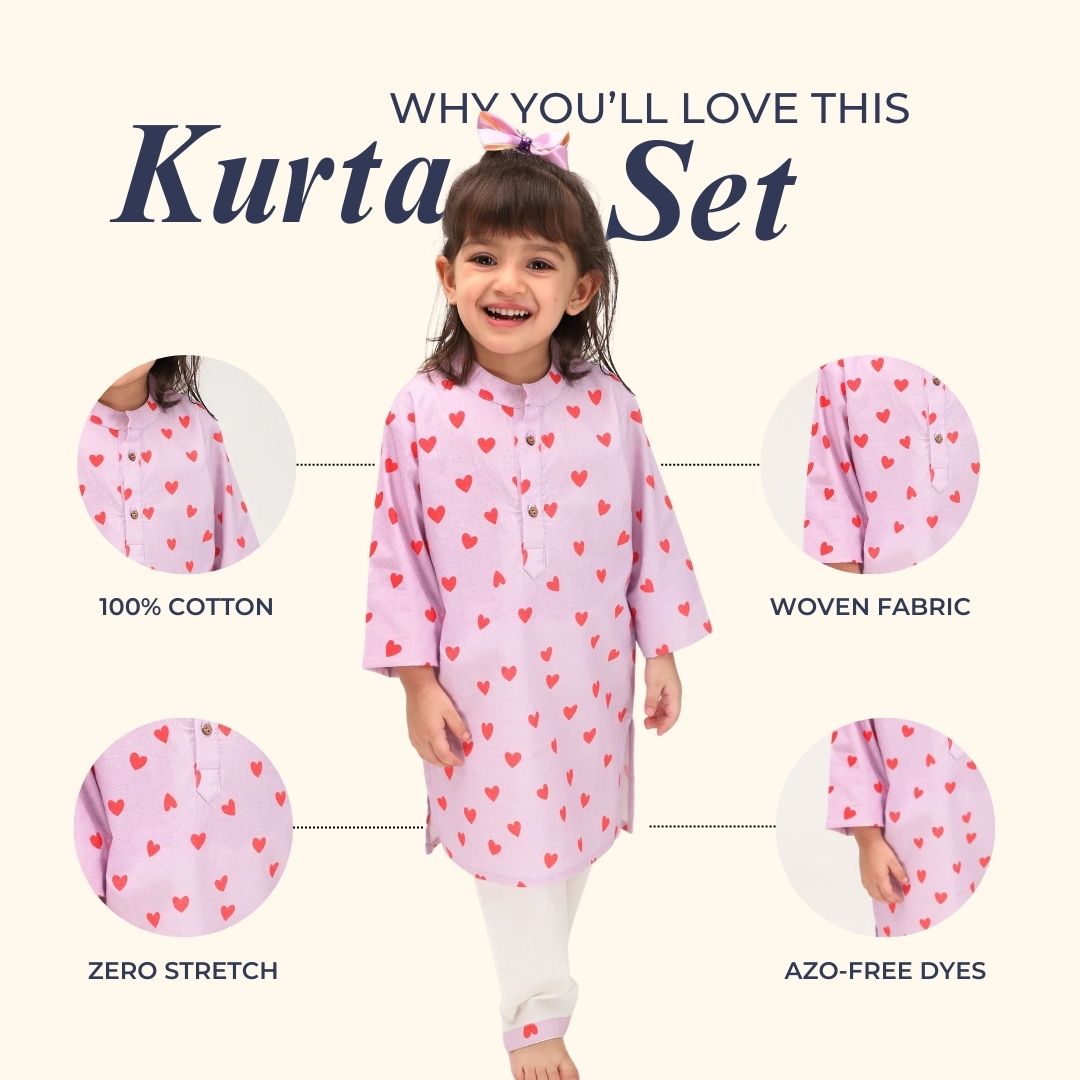 WHY YOU'LL LOVE THIS
Kurta Set

100% COTTON

WOVEN FABRIC

ZERO STRETCH

AZO-FREE DYES