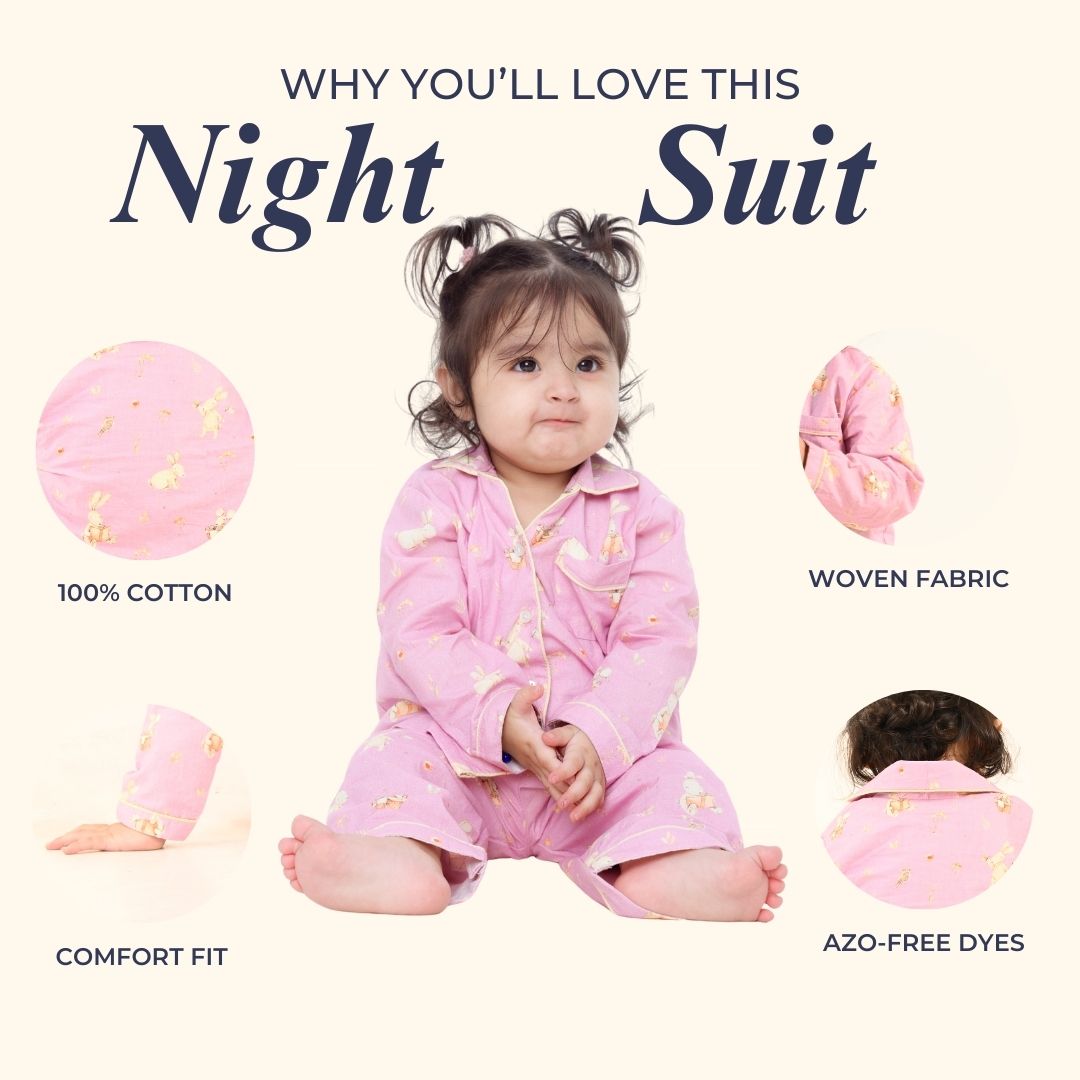 WHY YOU'LL LOVE THIS

Night Suit

100% COTTON

WOVEN FABRIC

COMFORT FIT

AZO-FREE DYES