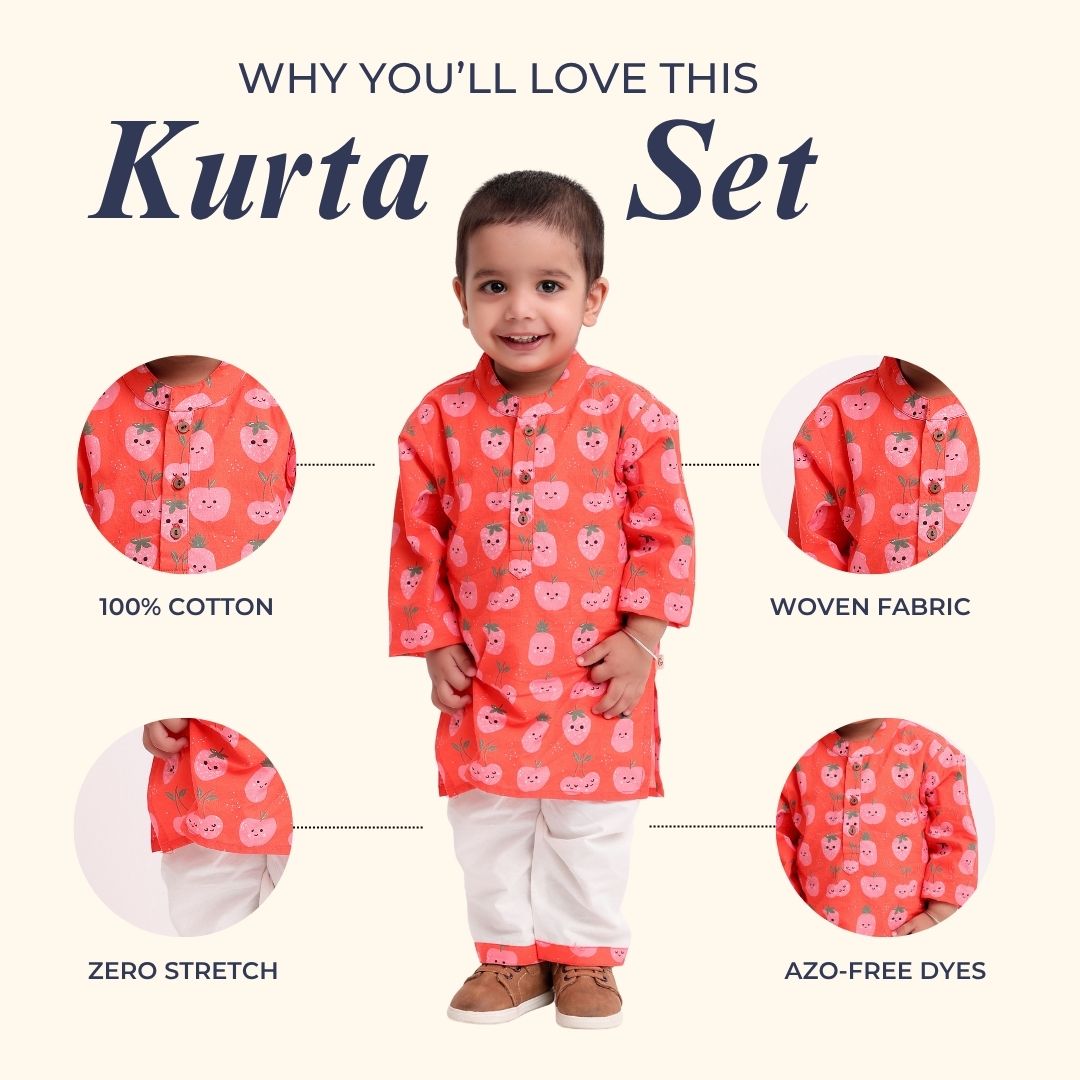 WHY YOU'LL LOVE THIS
Kurta Set

100% COTTON

WOVEN FABRIC

ZERO STRETCH

AZO-FREE DYES