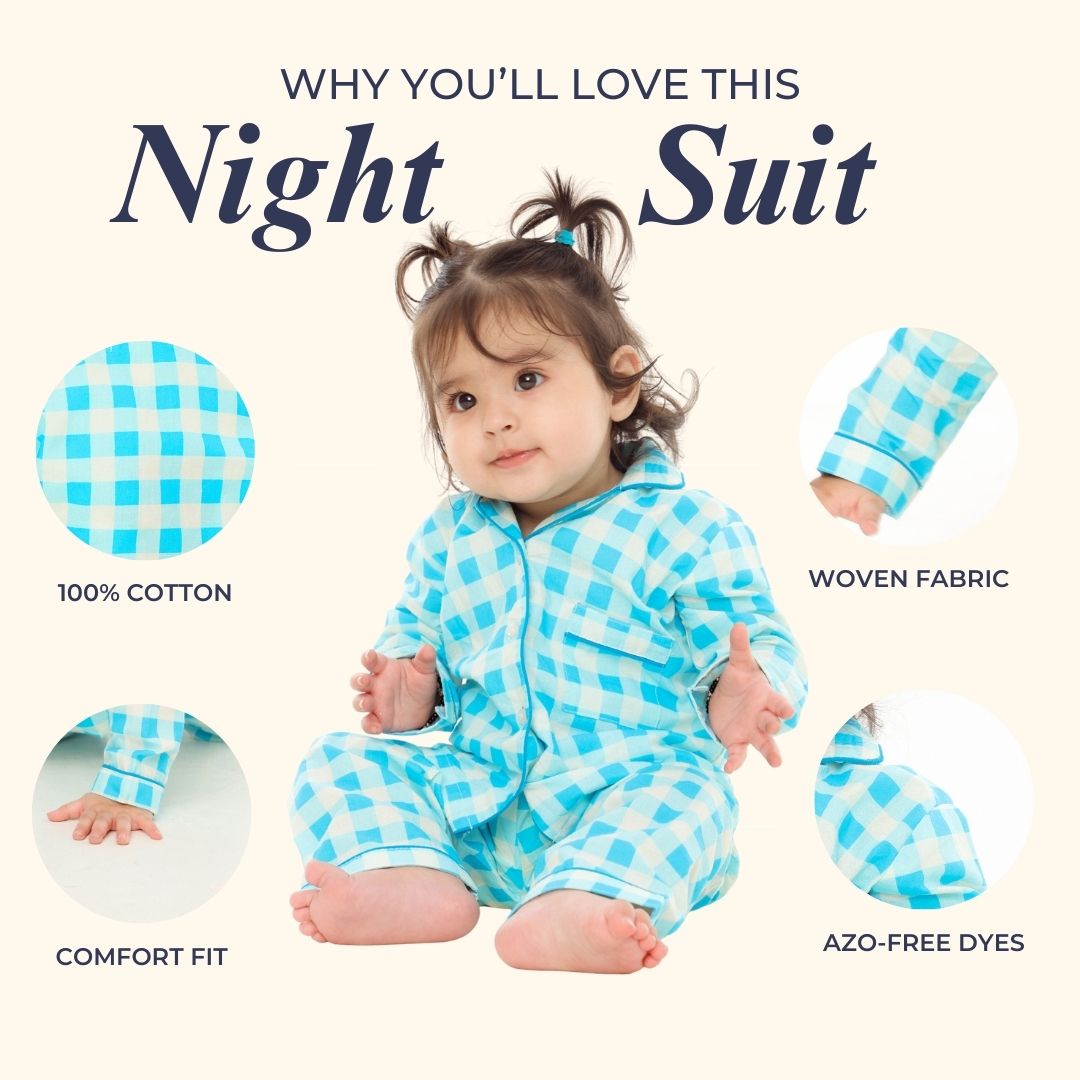 WHY YOU'LL LOVE THIS
Night Suit

100% COTTON

WOVEN FABRIC

COMFORT FIT

AZO-FREE DYES