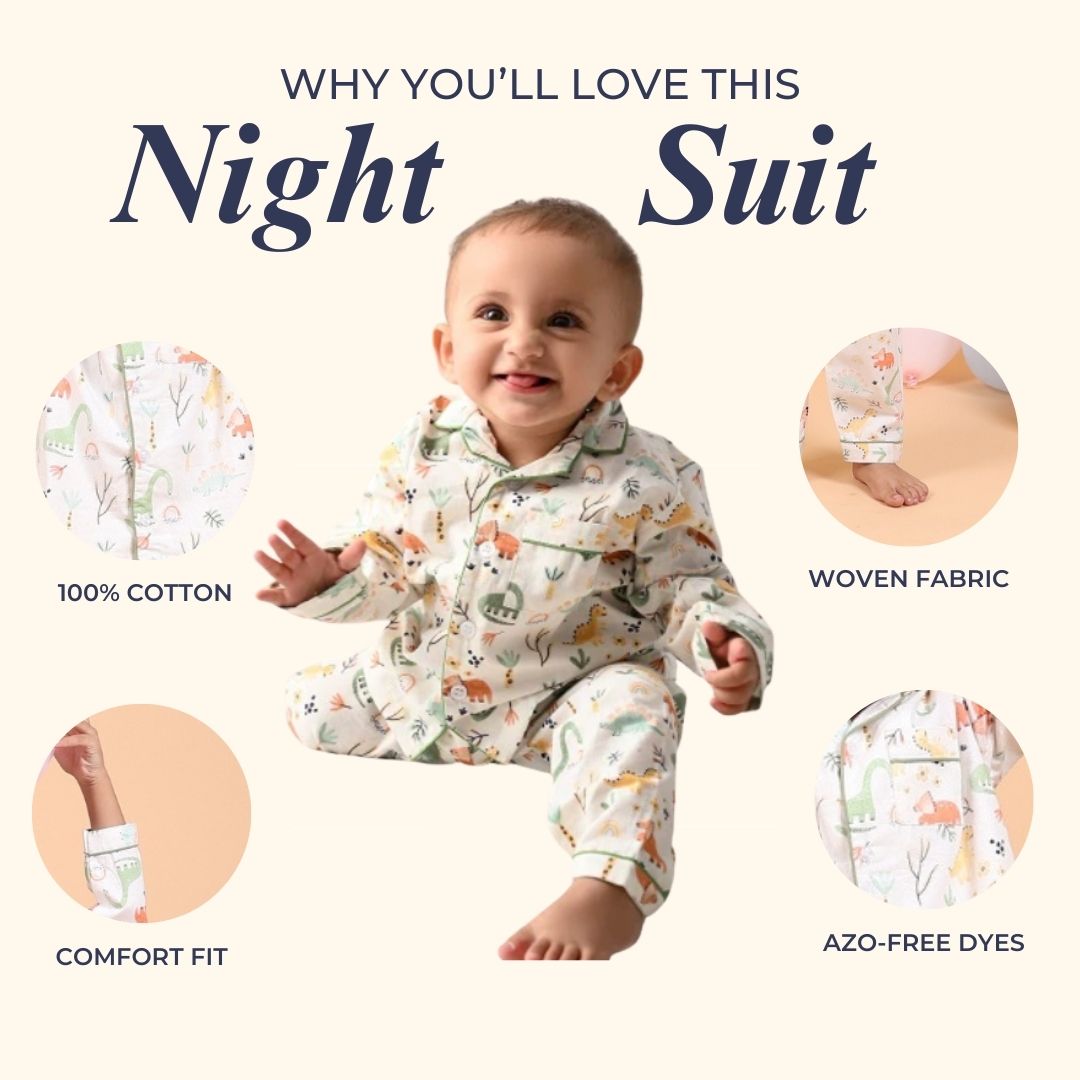 WHY YOU'LL LOVE THIS
Night Suit

100% COTTON

WOVEN FABRIC

COMFORT FIT

AZO-FREE DYES