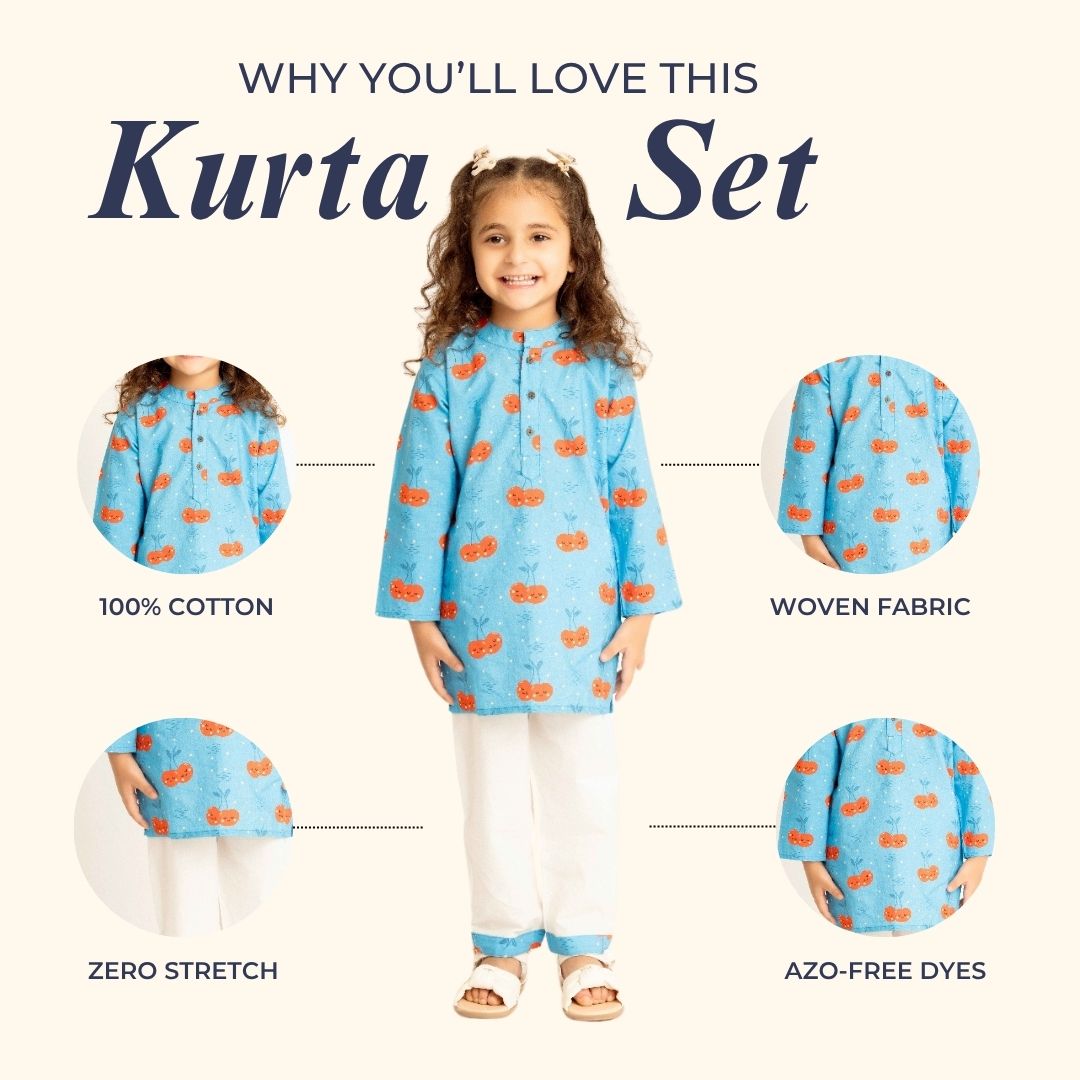 WHY YOU'LL LOVE THIS
Kurta Set

100% COTTON

WOVEN FABRIC

ZERO STRETCH

AZO-FREE DYES