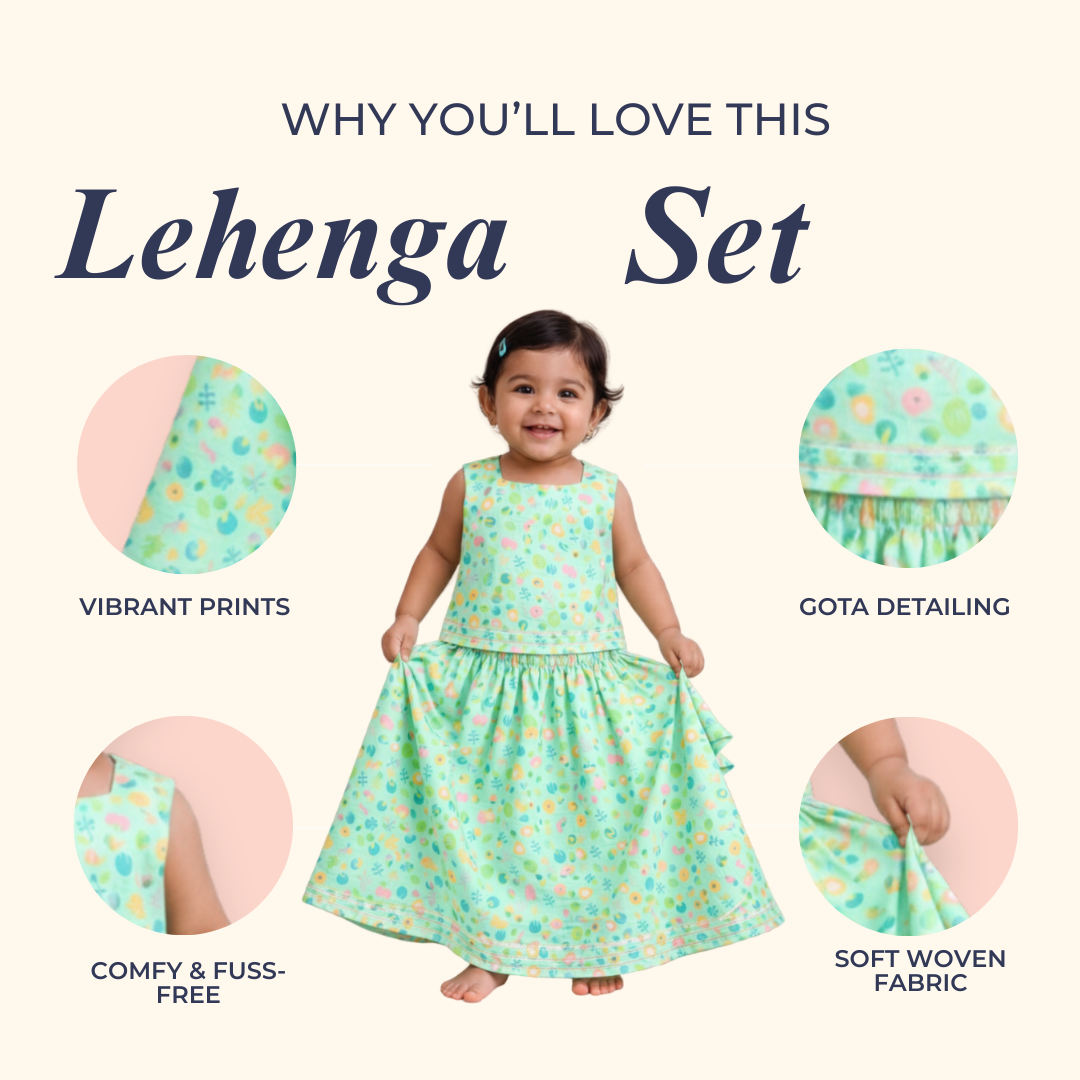 WHY YOU'LL LOVE THIS

Lehenga Set

VIBRANT PRINTS

GOTA DETAILING

COMFY & FUSS-FREE

SOFT WOVEN FABRIC