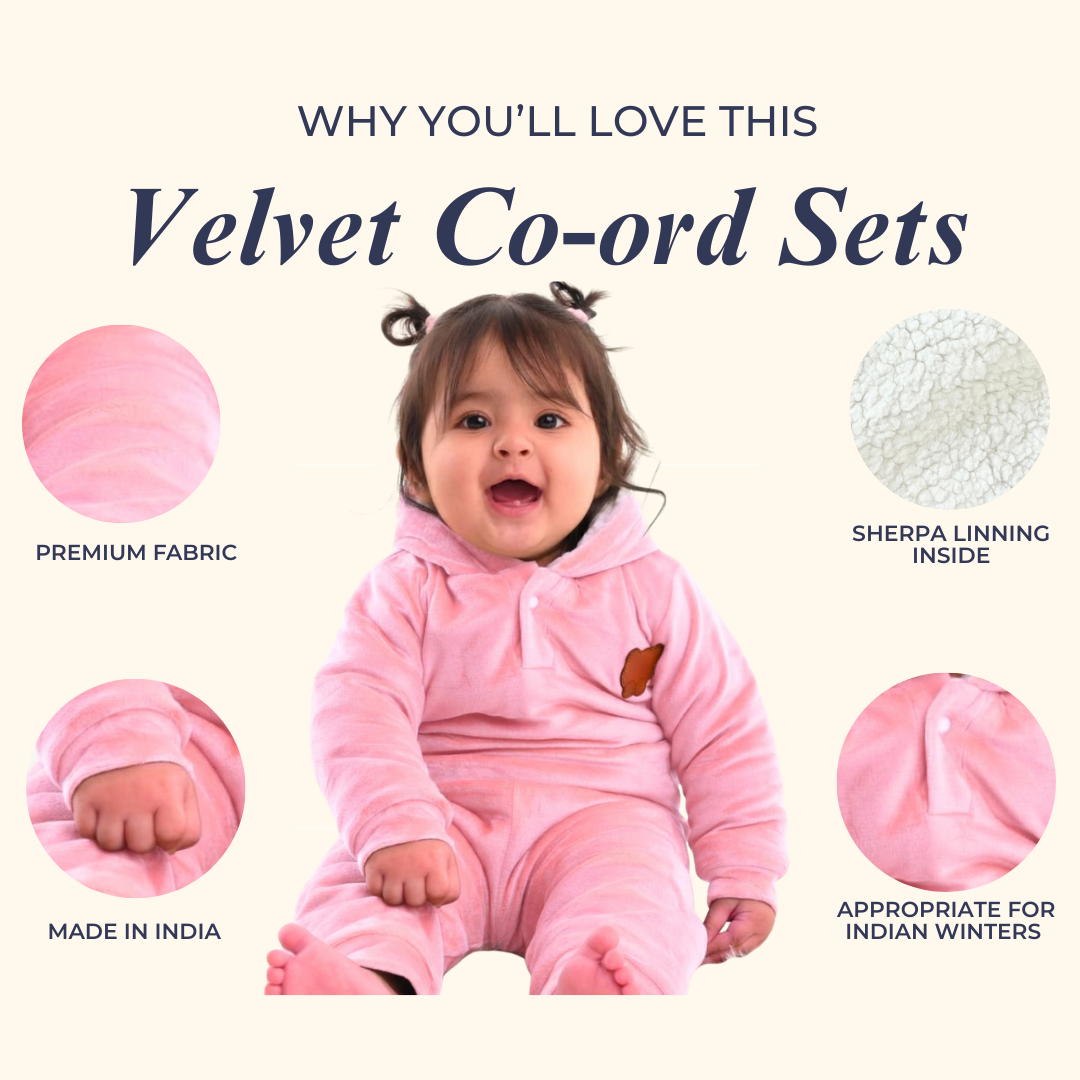 WHY YOU'LL LOVE THIS
Velvet Co-ord Sets

PREMIUM FABRIC

SHERPA LINNING INSIDE

MADE IN INDIA

APPROPRIATE FOR INDIAN WINTERS