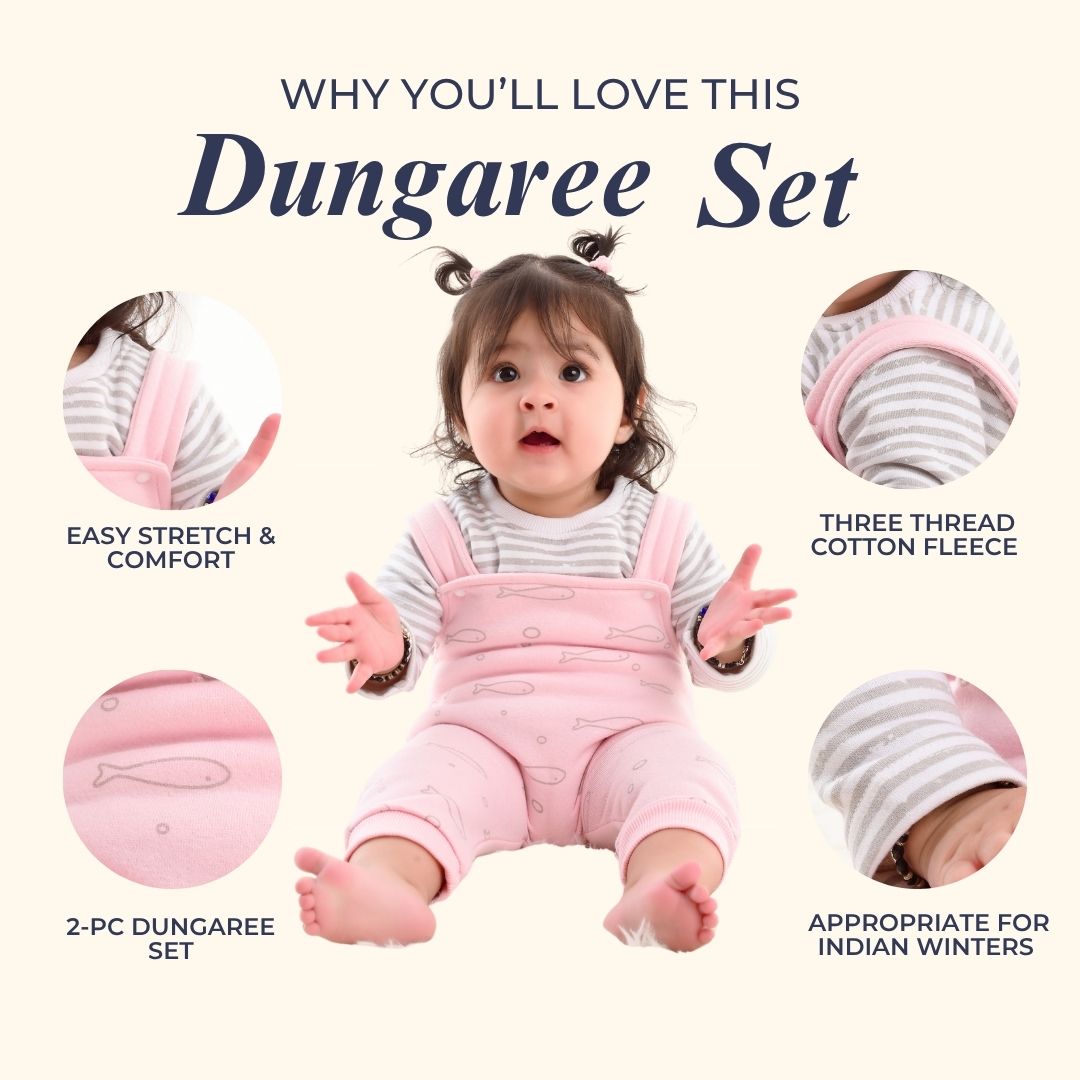 WHY YOU'LL LOVE THIS
Dungaree Set

EASY STRETCH & COMFORT

THREE THREAD COTTON FLEECE

2-PC DUNGAREE SET

APPROPRIATE FOR INDIAN WINTERS