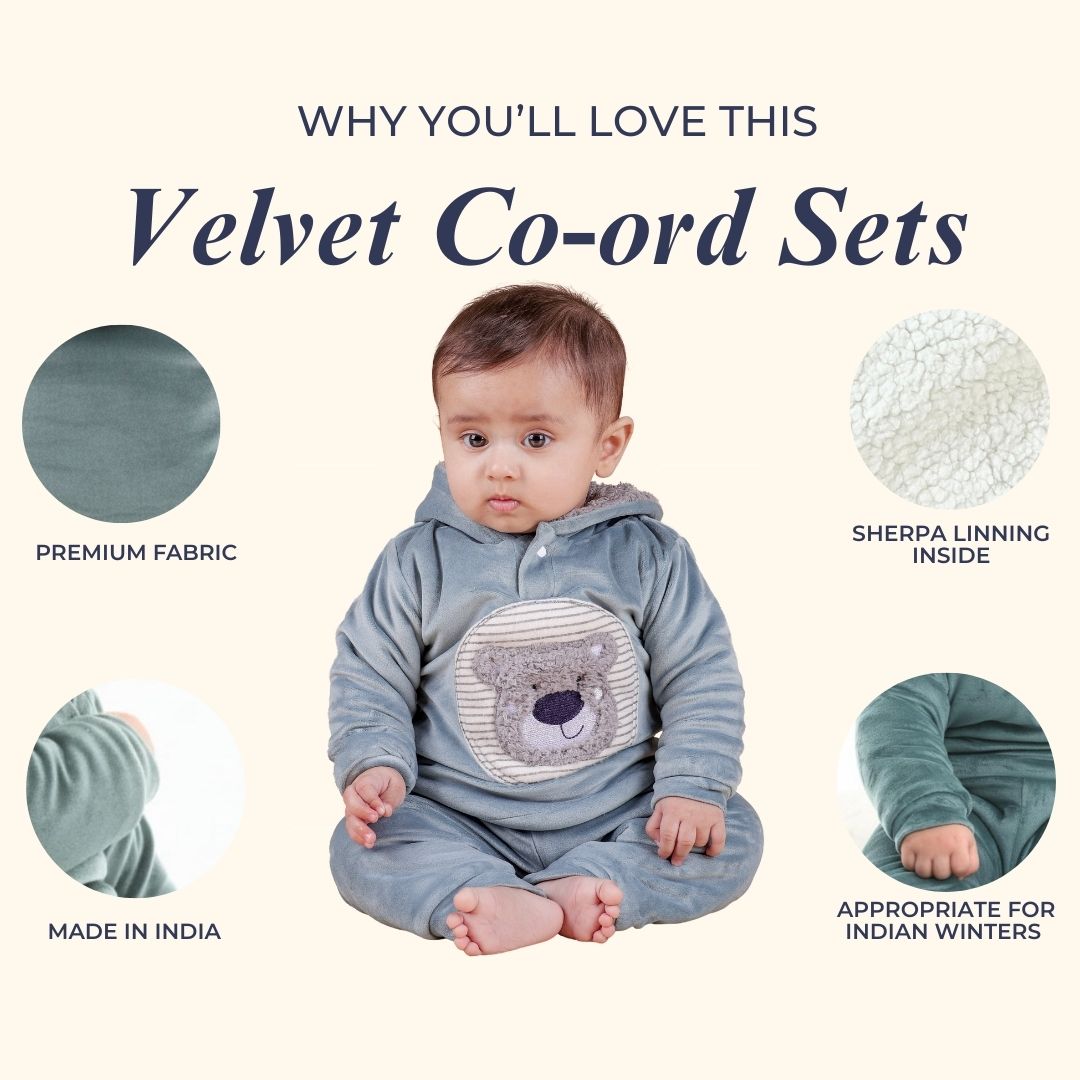 WHY YOU'LL LOVE THIS

Velvet Co-ord Sets

PREMIUM FABRIC

SHERPA LINNING INSIDE

MADE IN INDIA

APPROPRIATE FOR INDIAN WINTERS