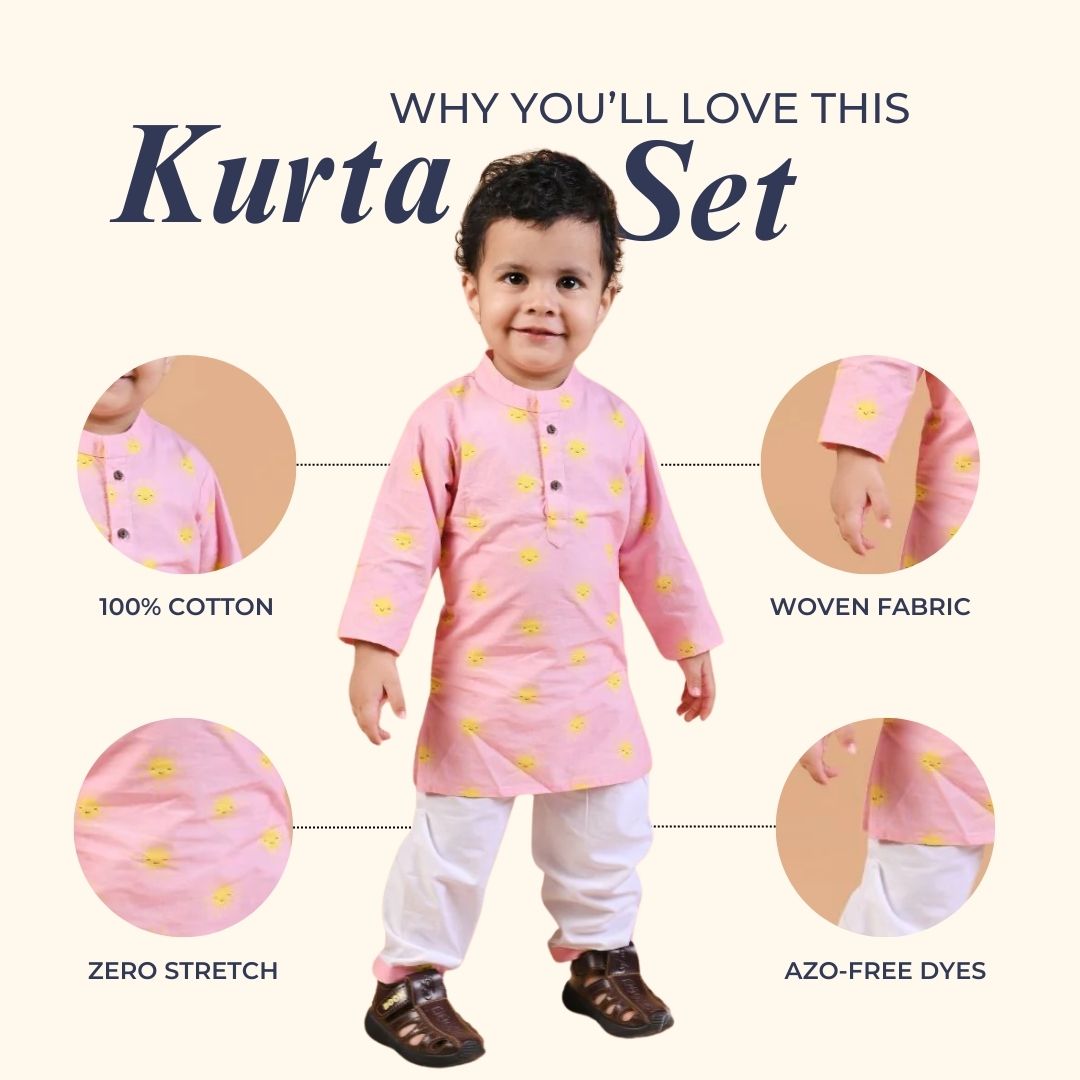 WHY YOU'LL LOVE THIS
Kurta Set

100% COTTON

WOVEN FABRIC

ZERO STRETCH

AZO-FREE DYES