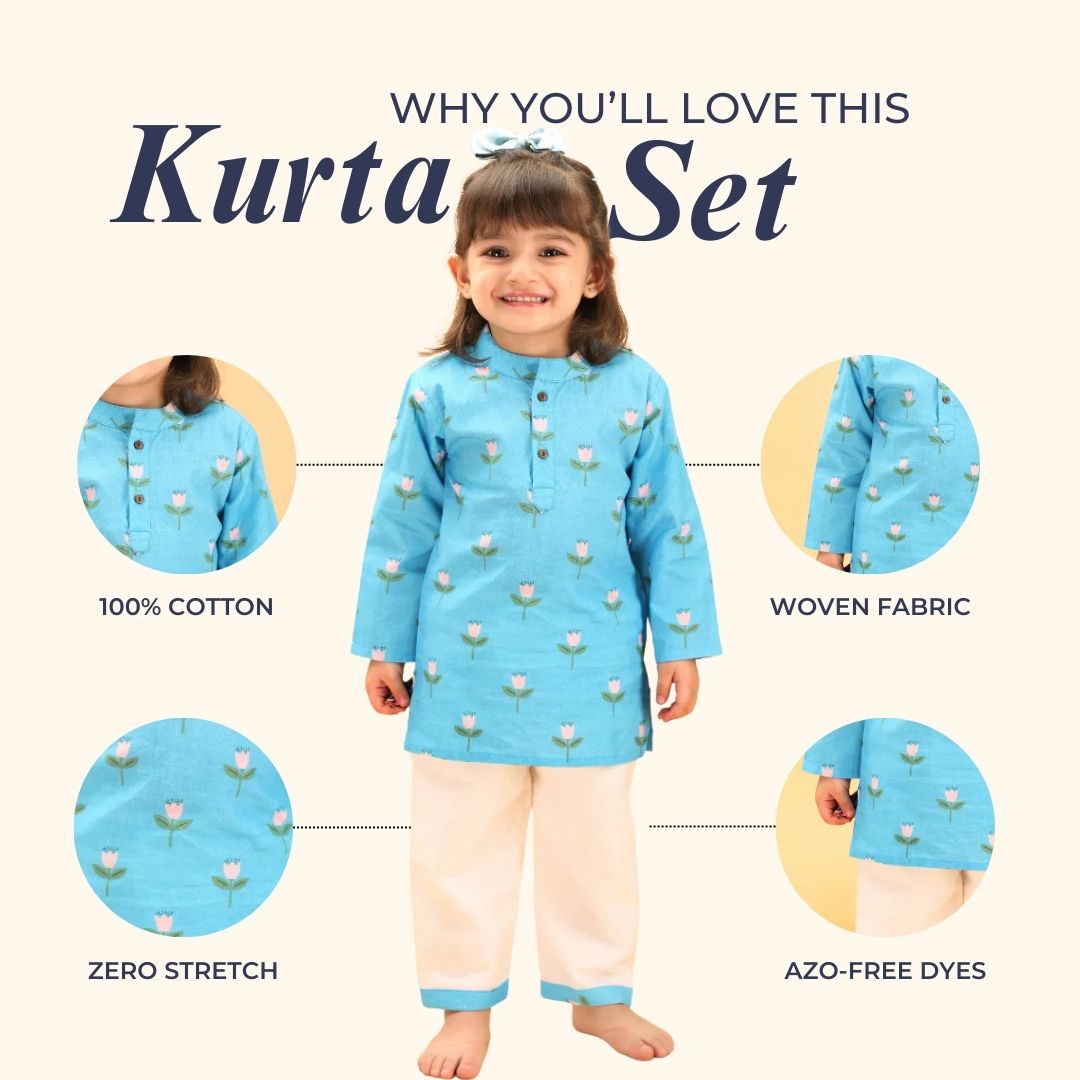 WHY YOU'LL LOVE THIS
Kurta Set

100% COTTON

WOVEN FABRIC

ZERO STRETCH

AZO-FREE DYES