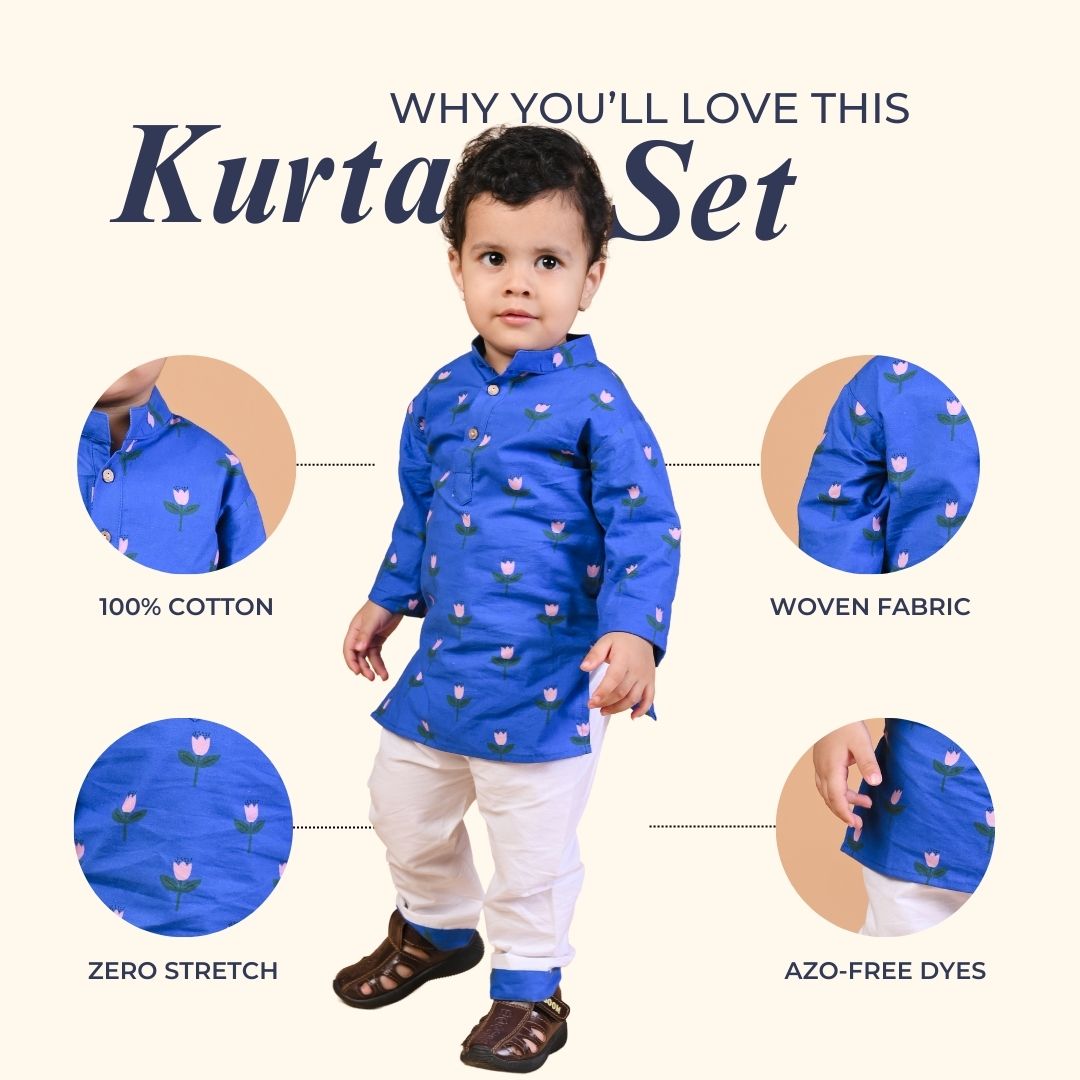 WHY YOU'LL LOVE THIS

Kurta Set

100% COTTON

WOVEN FABRIC

ZERO STRETCH

AZO-FREE DYES