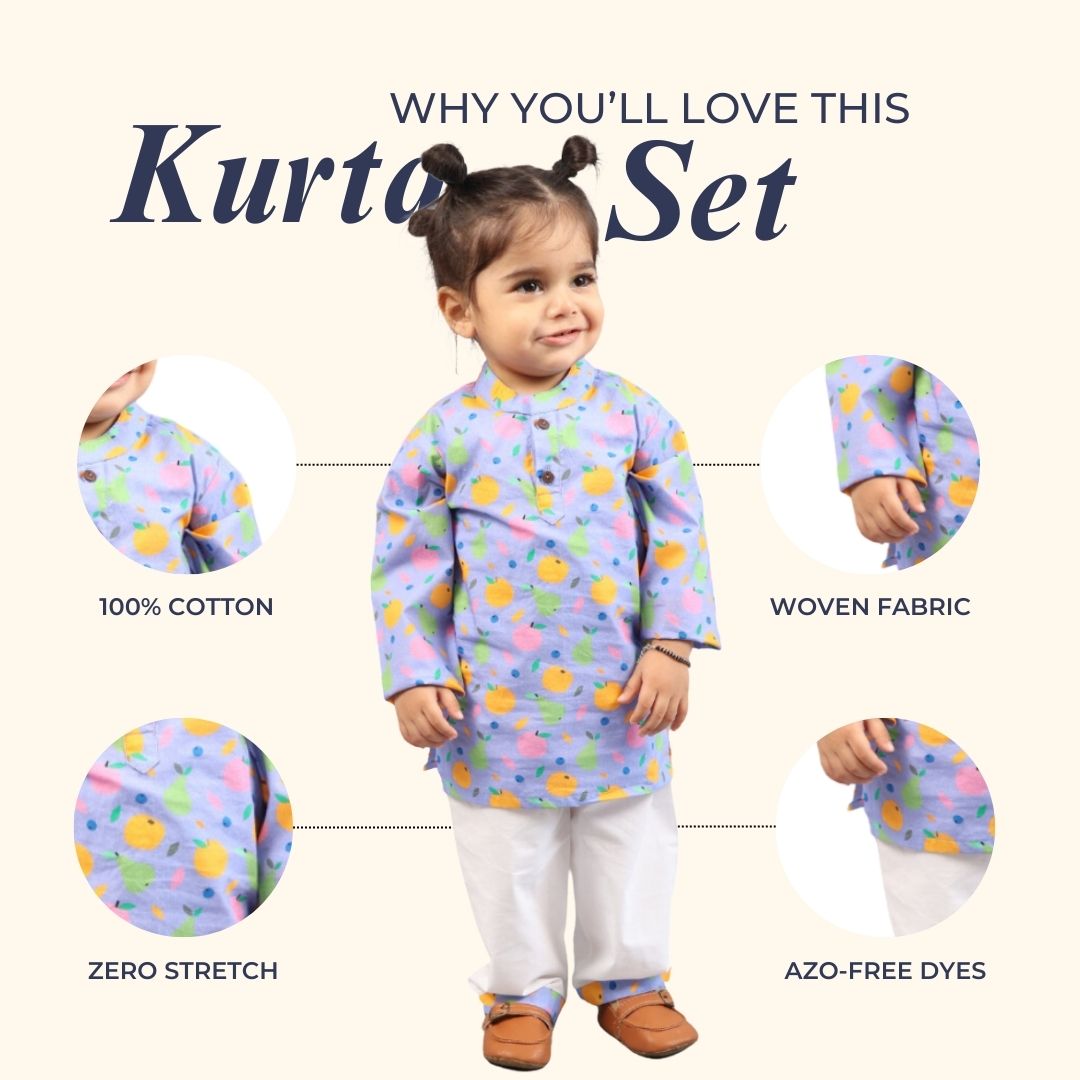 WHY YOU'LL LOVE THIS
Kurta Set

100% COTTON

WOVEN FABRIC

ZERO STRETCH

AZO-FREE DYES