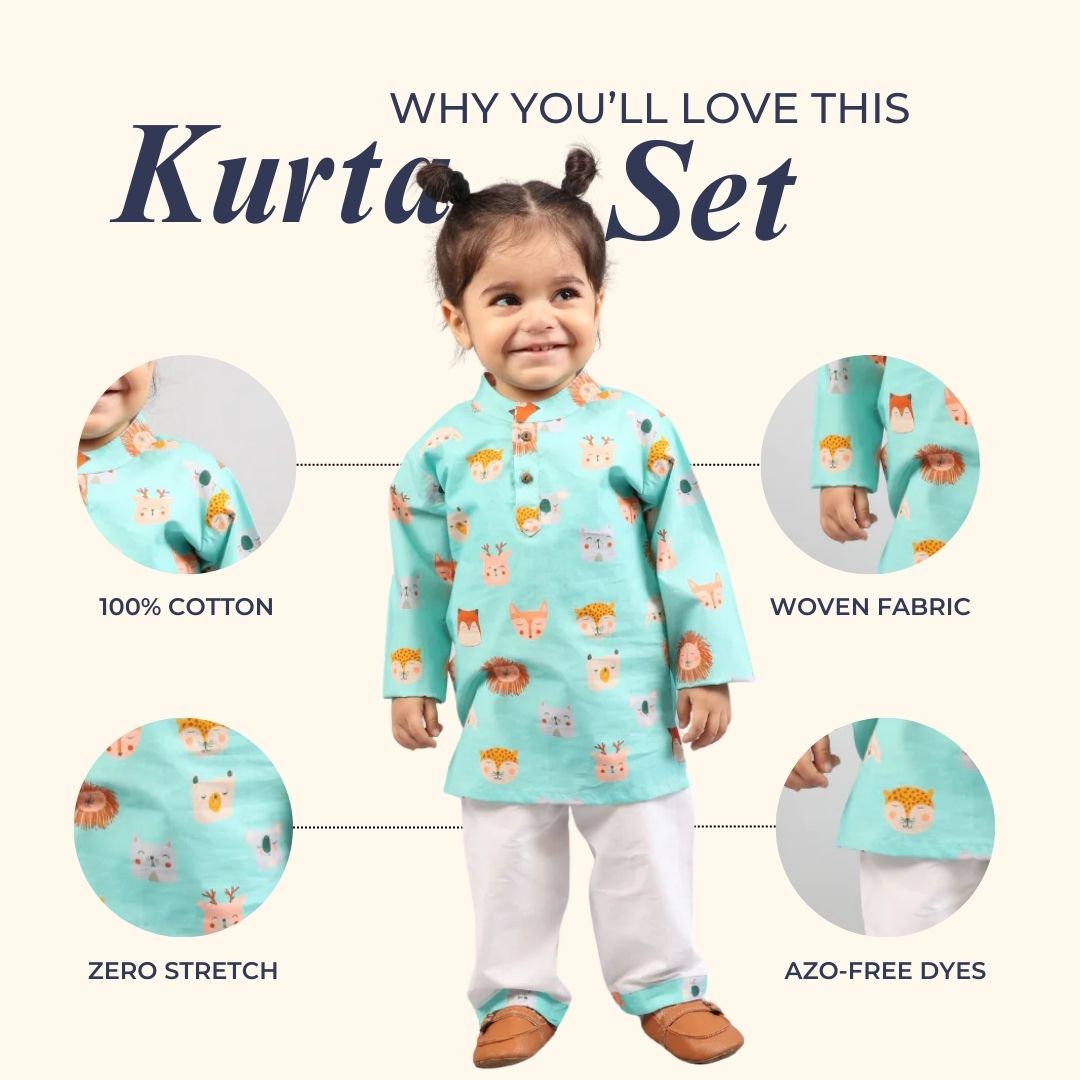 WHY YOU'LL LOVE THIS
Kurta Set

100% COTTON

WOVEN FABRIC

ZERO STRETCH

AZO-FREE DYES