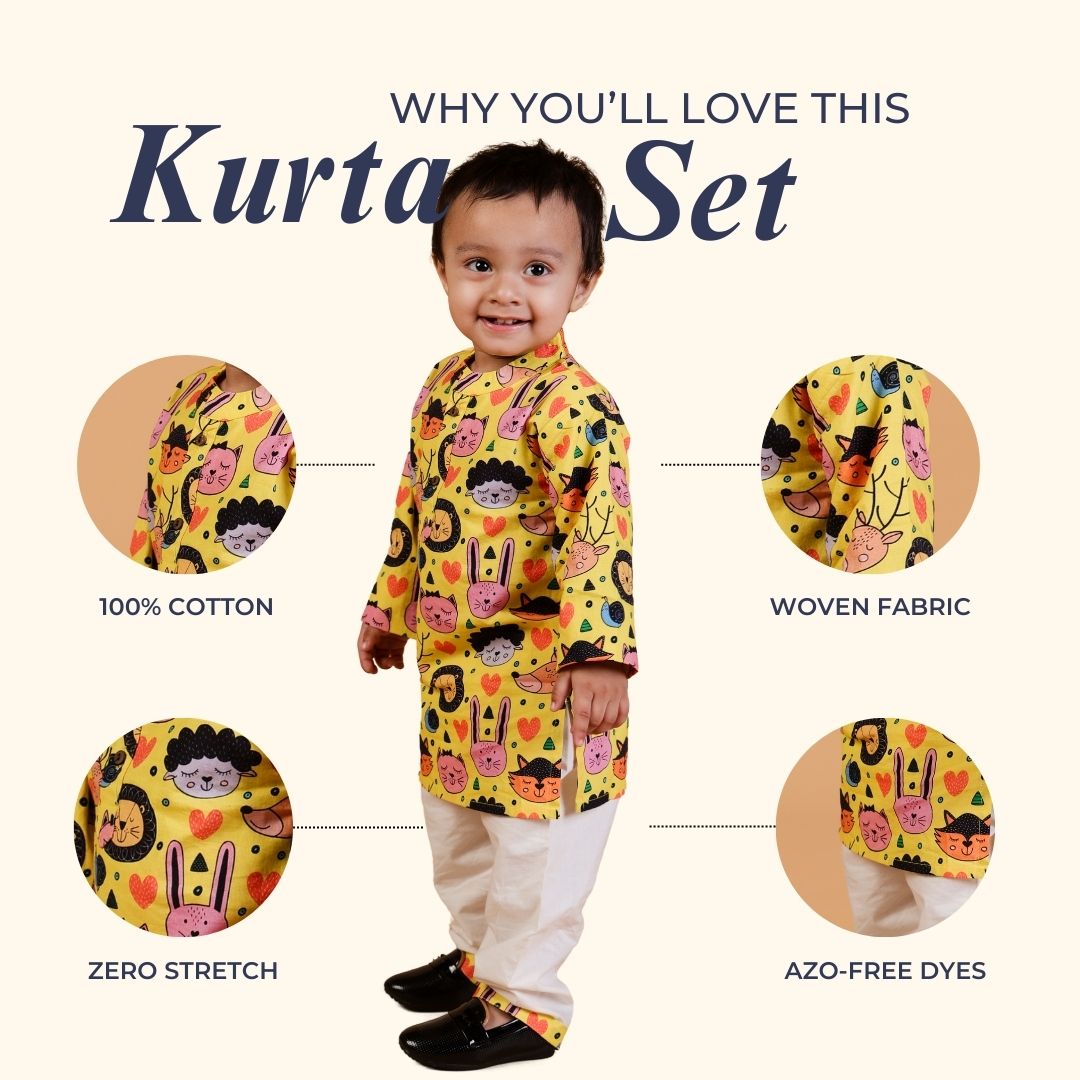 WHY YOU'LL LOVE THIS
Kurta Set

100% COTTON

WOVEN FABRIC

ZERO STRETCH

AZO-FREE DYES