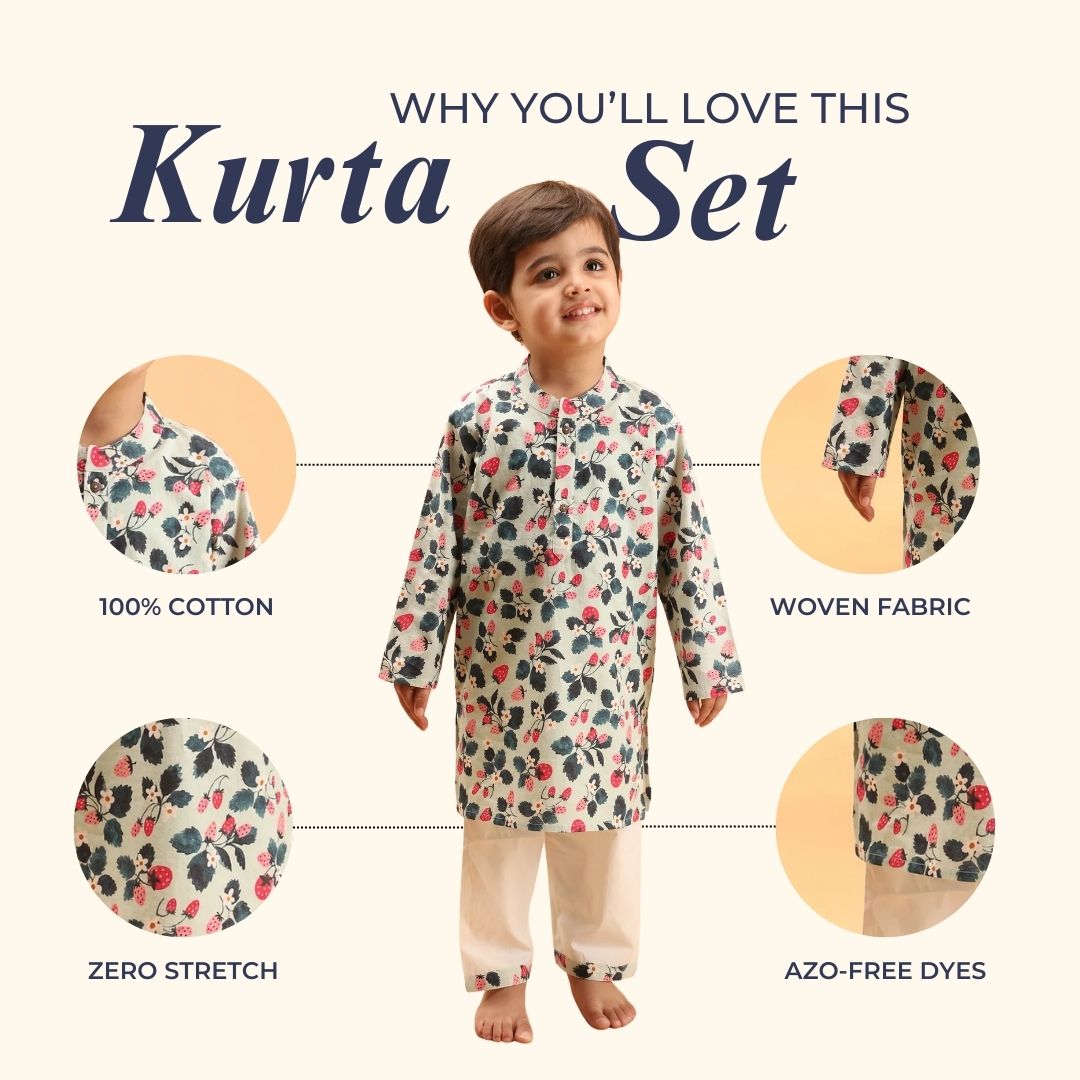 WHY YOU'LL LOVE THIS
Kurta Set

100% COTTON

WOVEN FABRIC

ZERO STRETCH

AZO-FREE DYES