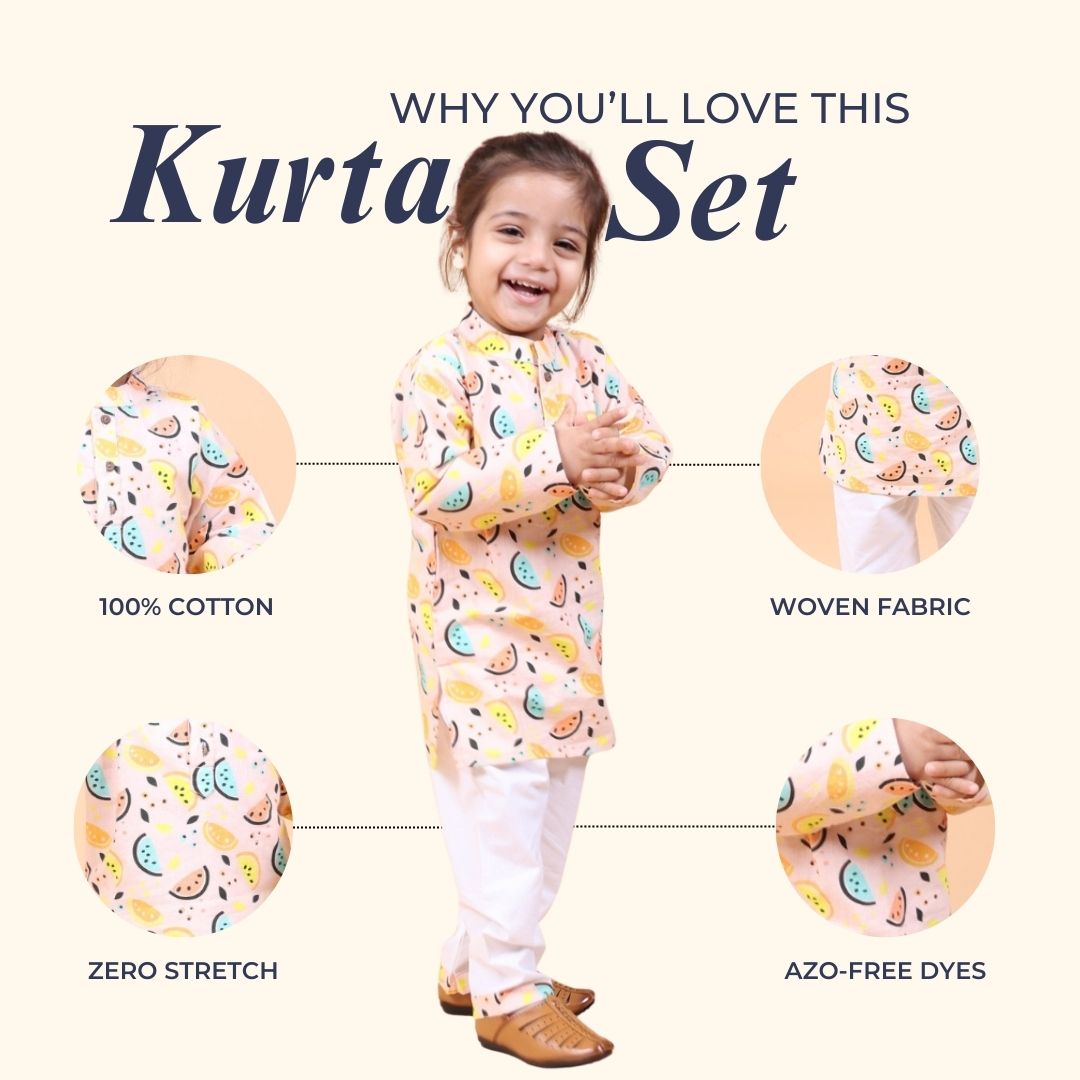 WHY YOU'LL LOVE THIS
Kurta Set

100% COTTON

WOVEN FABRIC

ZERO STRETCH

AZO-FREE DYES