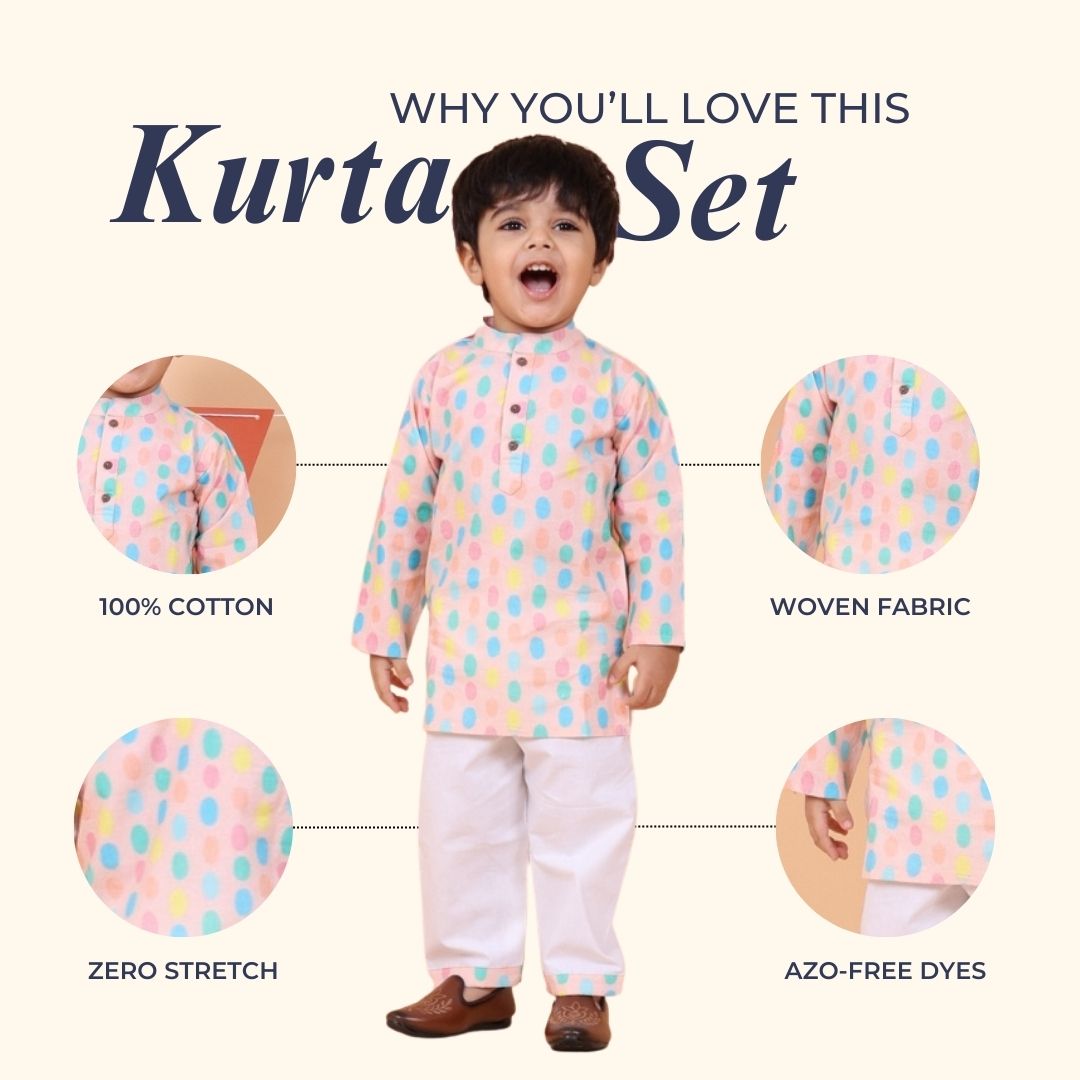 WHY YOU'LL LOVE THIS
Kurta Set

100% COTTON

WOVEN FABRIC

ZERO STRETCH

AZO-FREE DYES