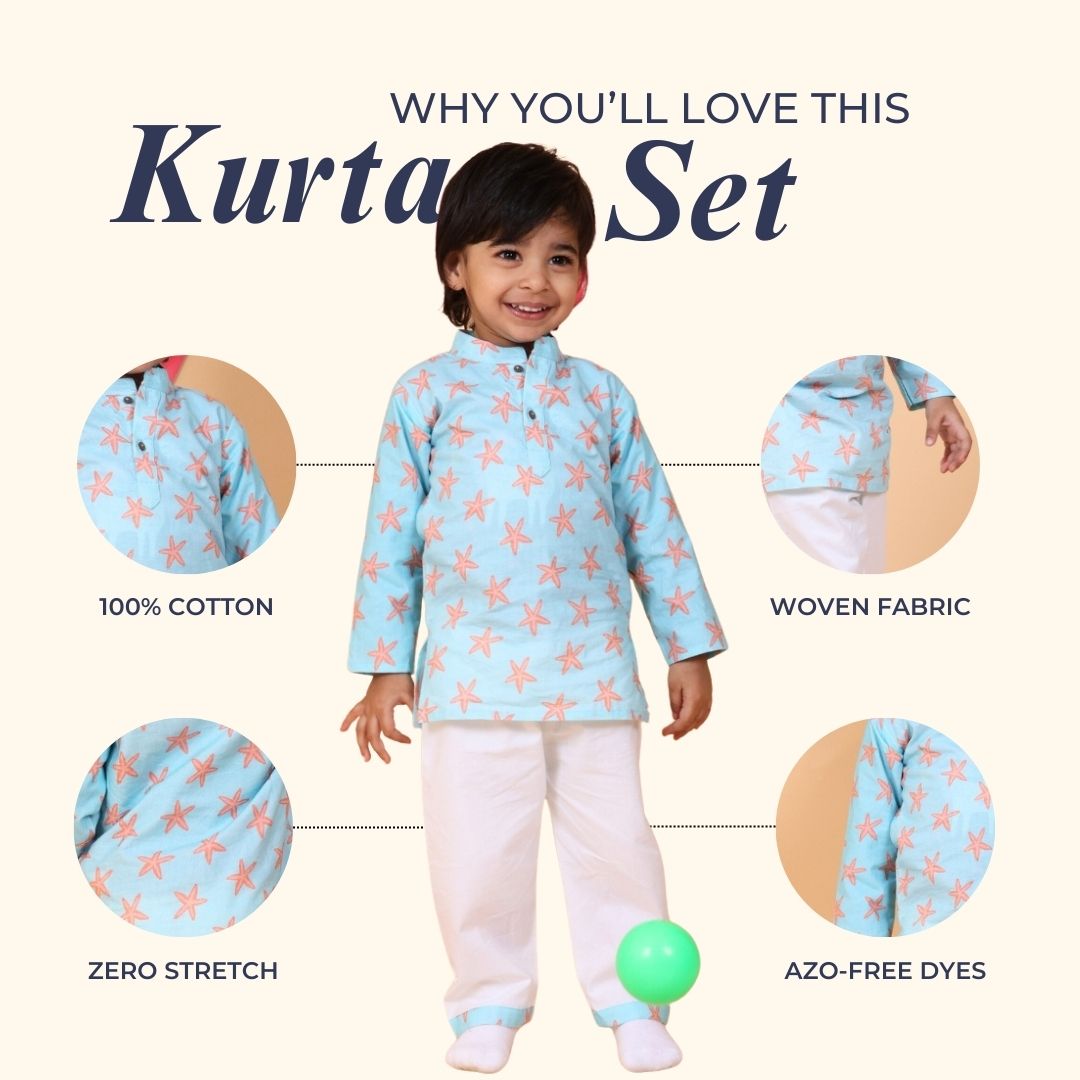 WHY YOU'LL LOVE THIS
Kurta Set

100% COTTON

WOVEN FABRIC

ZERO STRETCH

AZO-FREE DYES