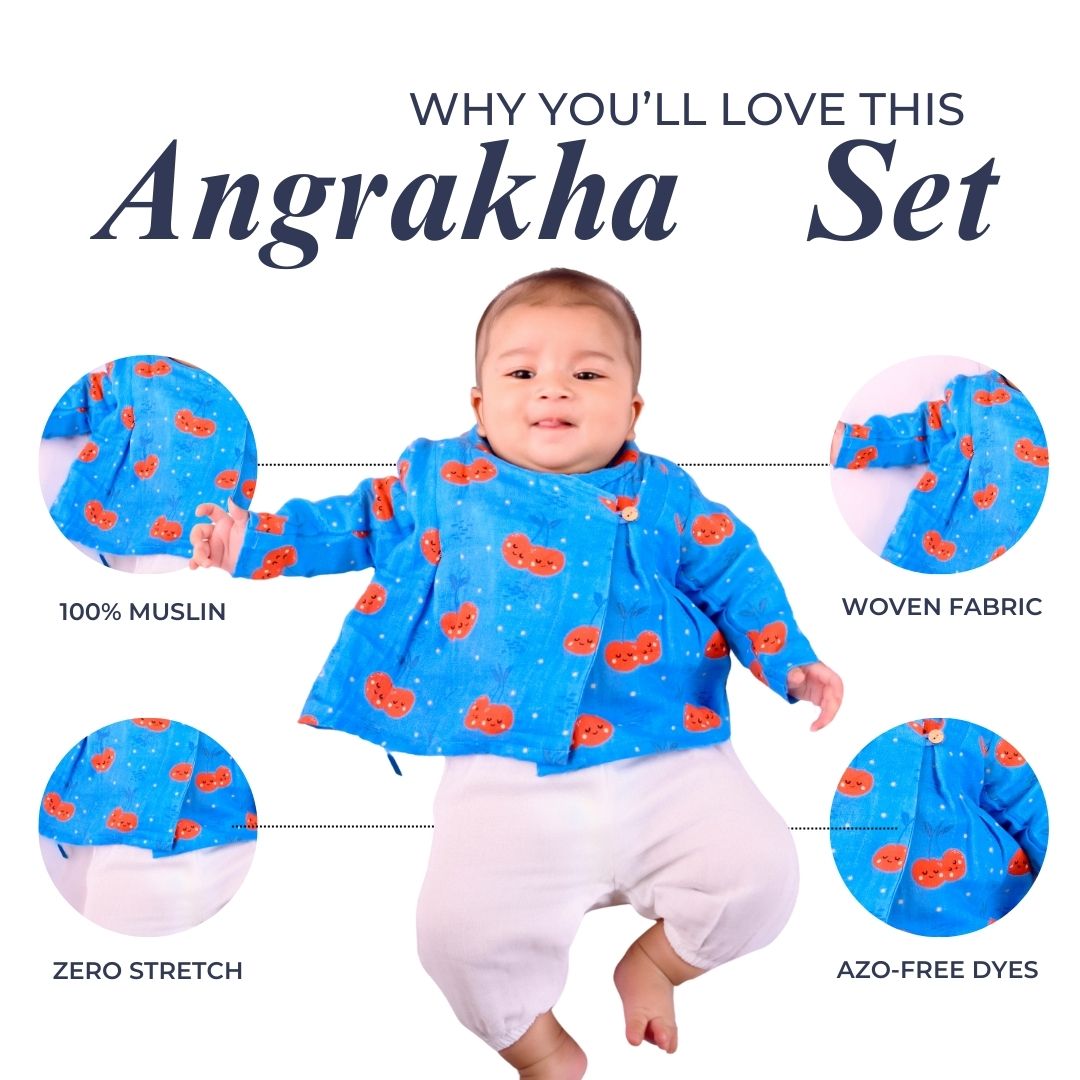 WHY YOU'LL LOVE THIS
Angrakha Set

100% MUSLIN

WOVEN FABRIC

ZERO STRETCH

AZO-FREE DYES