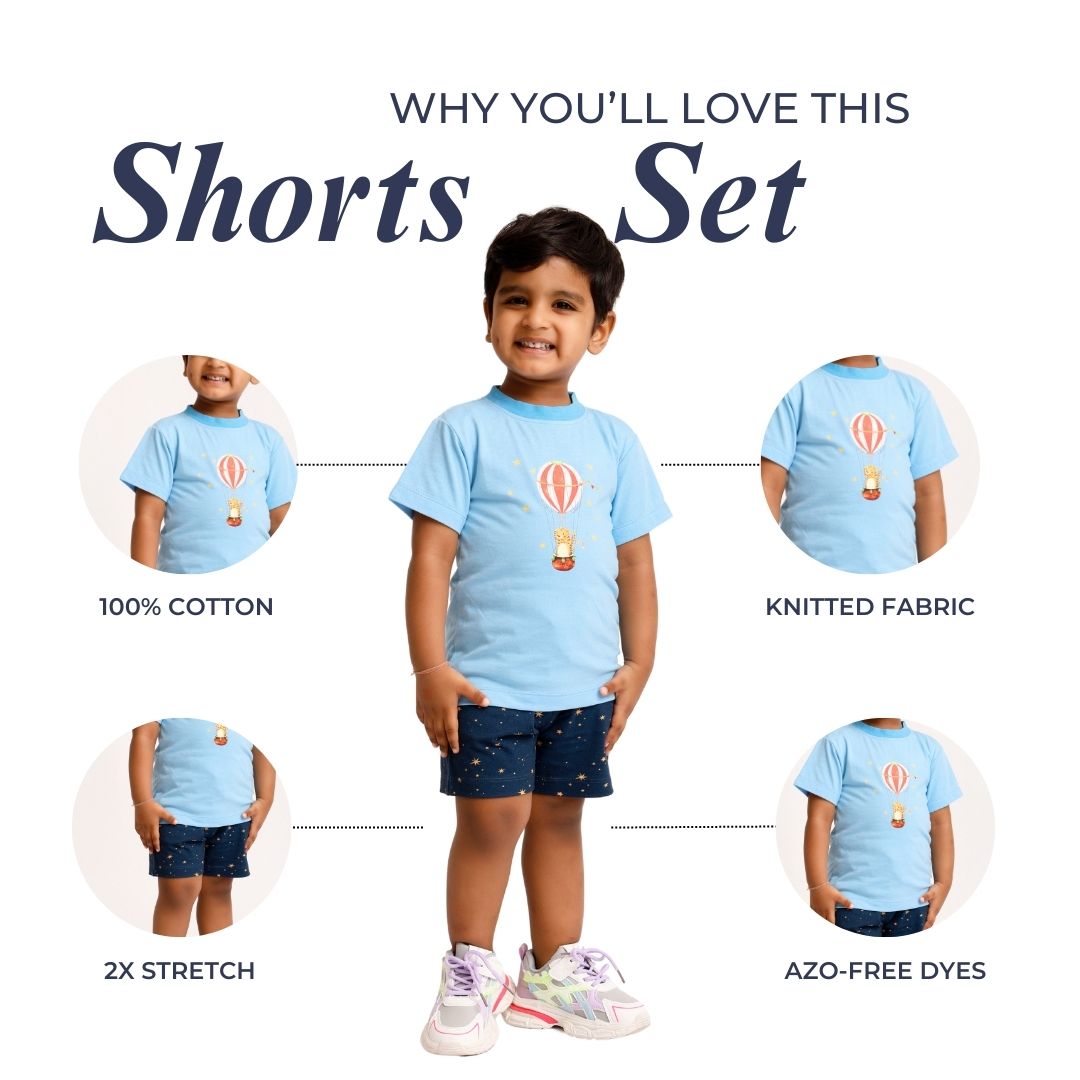 WHY YOU'LL LOVE THIS
Shorts Set

100% COTTON

KNITTED FABRIC

2X STRETCH

AZO-FREE DYES