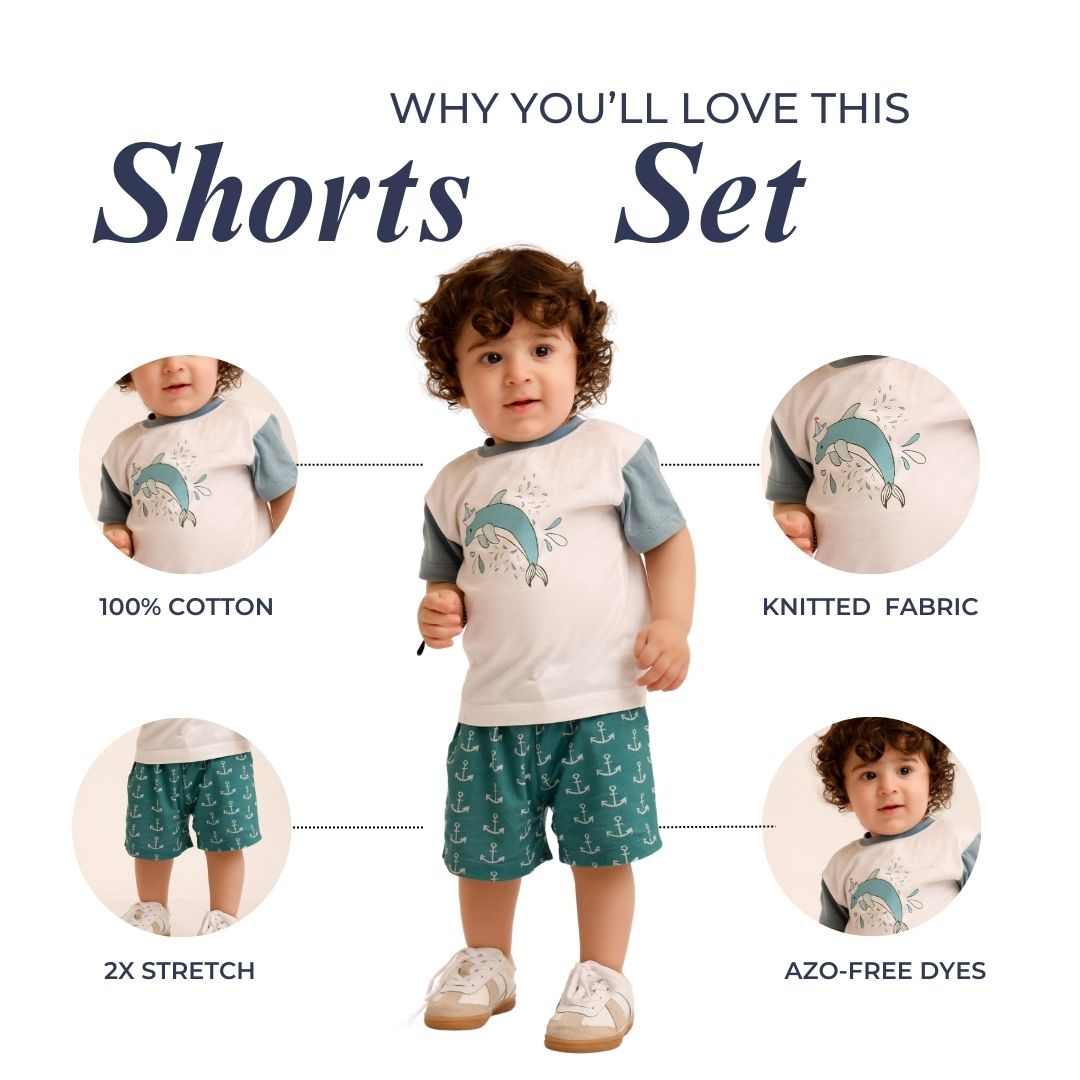 WHY YOU'LL LOVE THIS

Shorts Set

100% COTTON

KNITTED FABRIC

2X STRETCH

AZO-FREE DYES