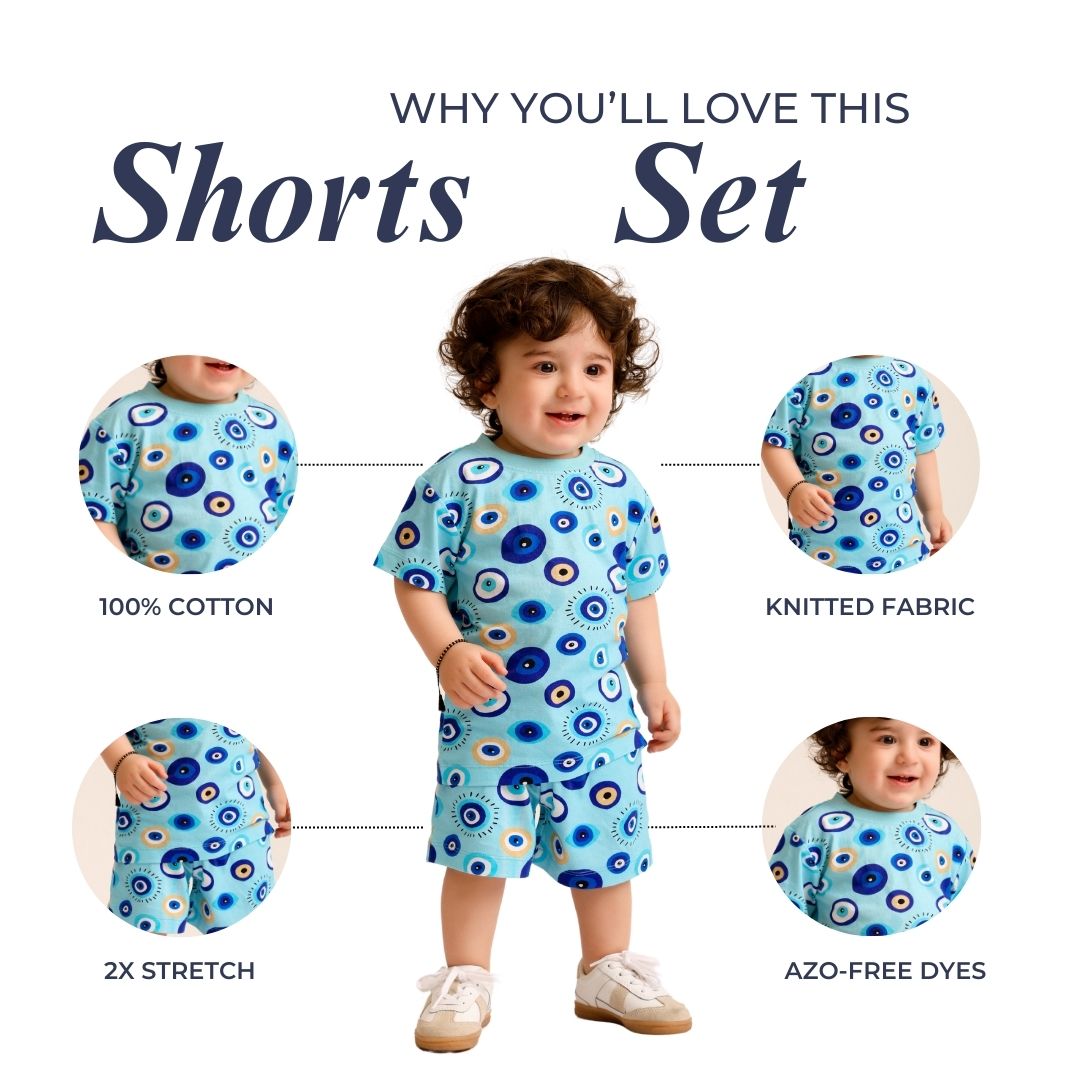 WHY YOU'LL LOVE THIS
Shorts Set

100% COTTON

KNITTED FABRIC

2X STRETCH

AZO-FREE DYES