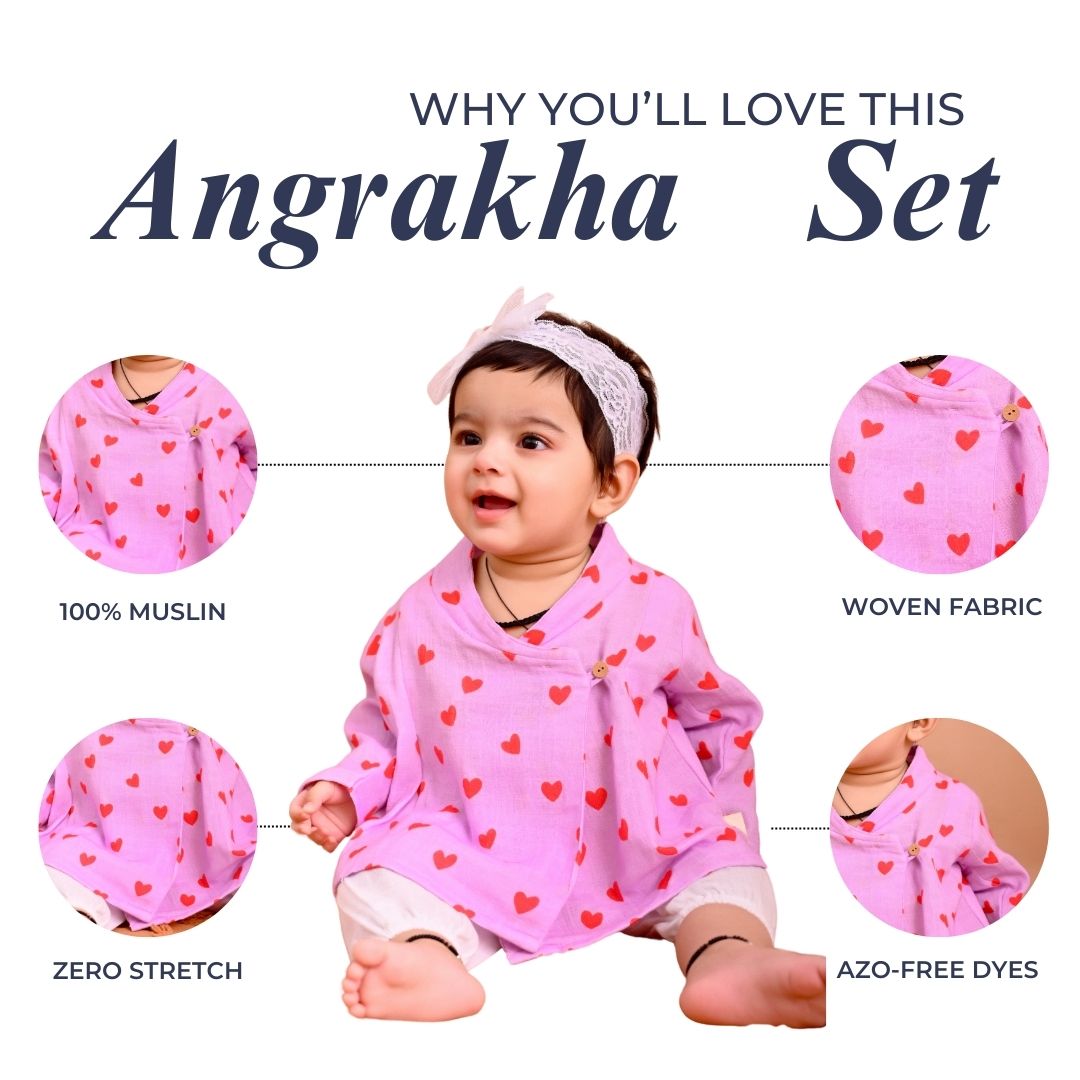 WHY YOU'LL LOVE THIS
Angrakha Set

100% MUSLIN

WOVEN FABRIC

ZERO STRETCH

AZO-FREE DYES