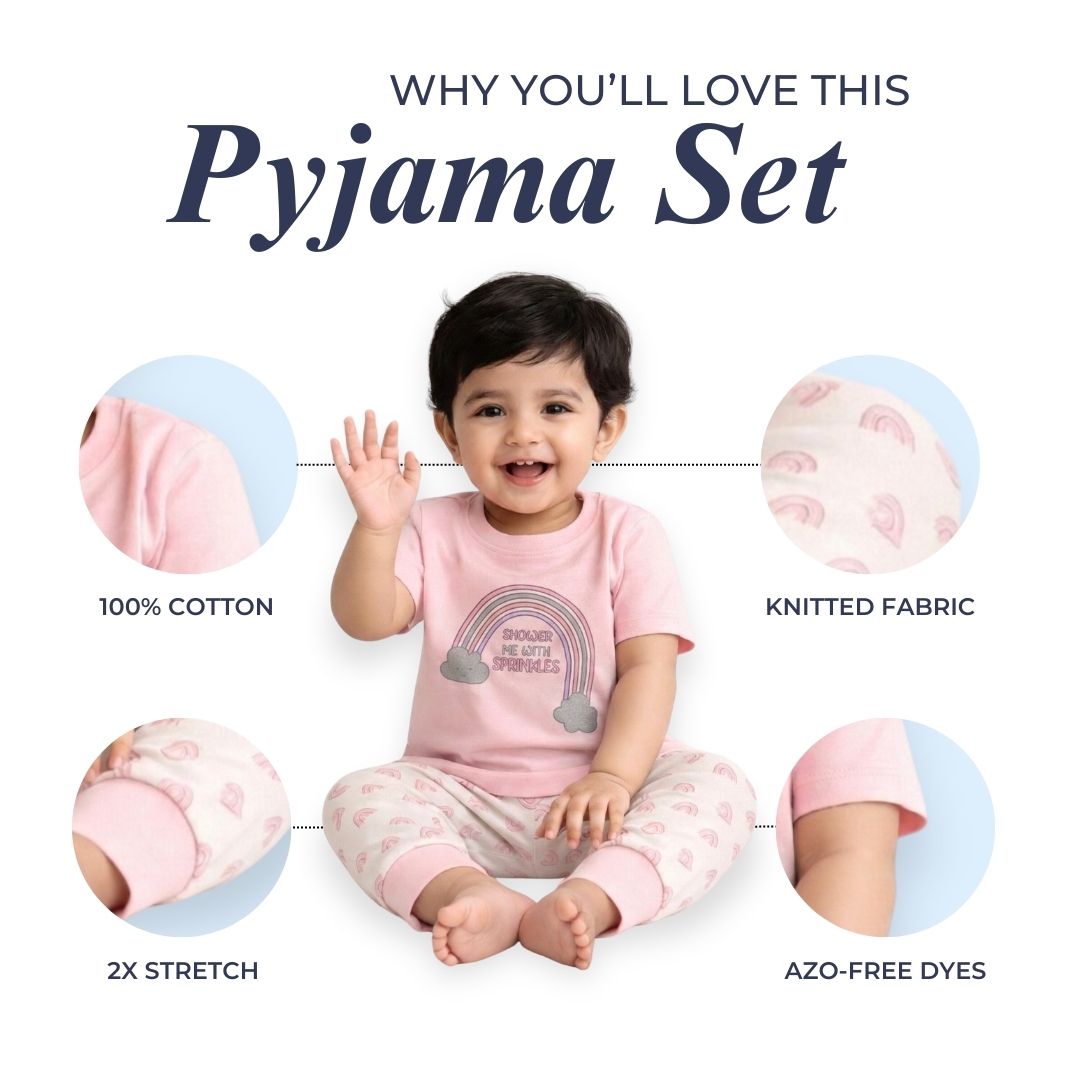 WHY YOU'LL LOVE THIS
Pyjama Set

100% COTTON

KNITTED FABRIC

SHOWER ME WITH SPRINKLES

2X STRETCH

AZO-FREE DYES