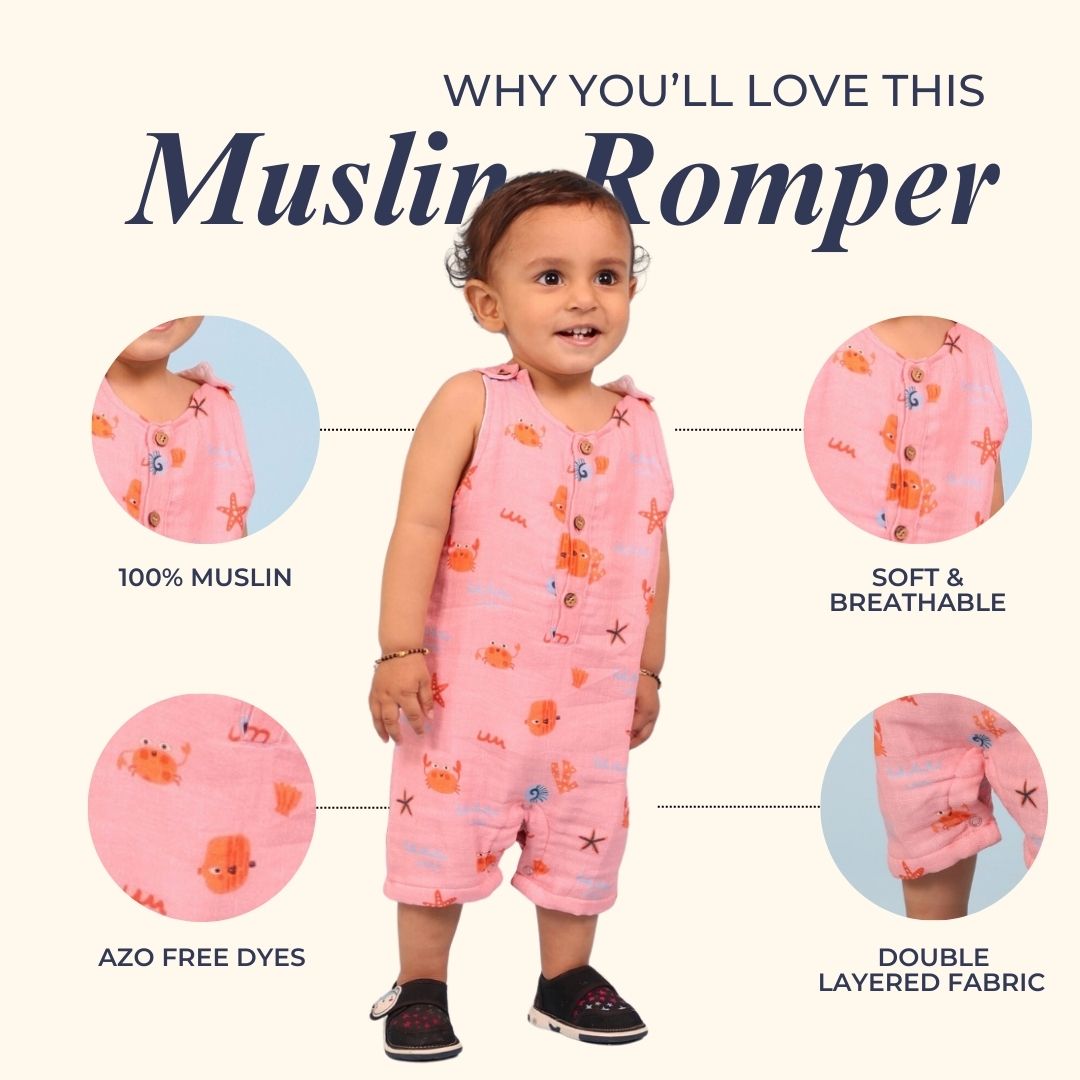 WHY YOU'LL LOVE THIS
Muslin Romper

100% MUSLIN

SOFT & BREATHABLE

AZO FREE DYES

DOUBLE LAYERED FABRIC