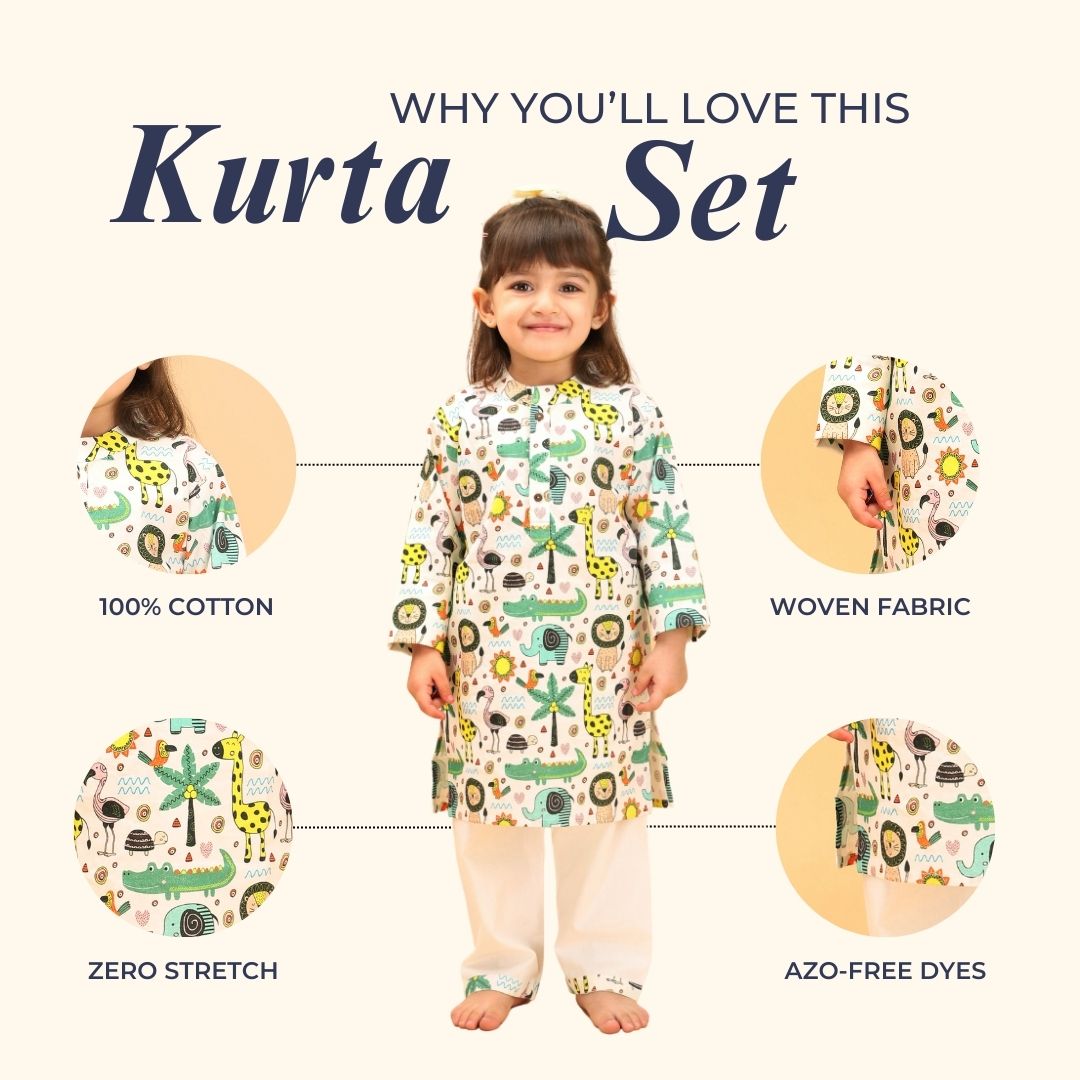 WHY YOU'LL LOVE THIS
Kurta Set

100% COTTON

WOVEN FABRIC

ZERO STRETCH

AZO-FREE DYES