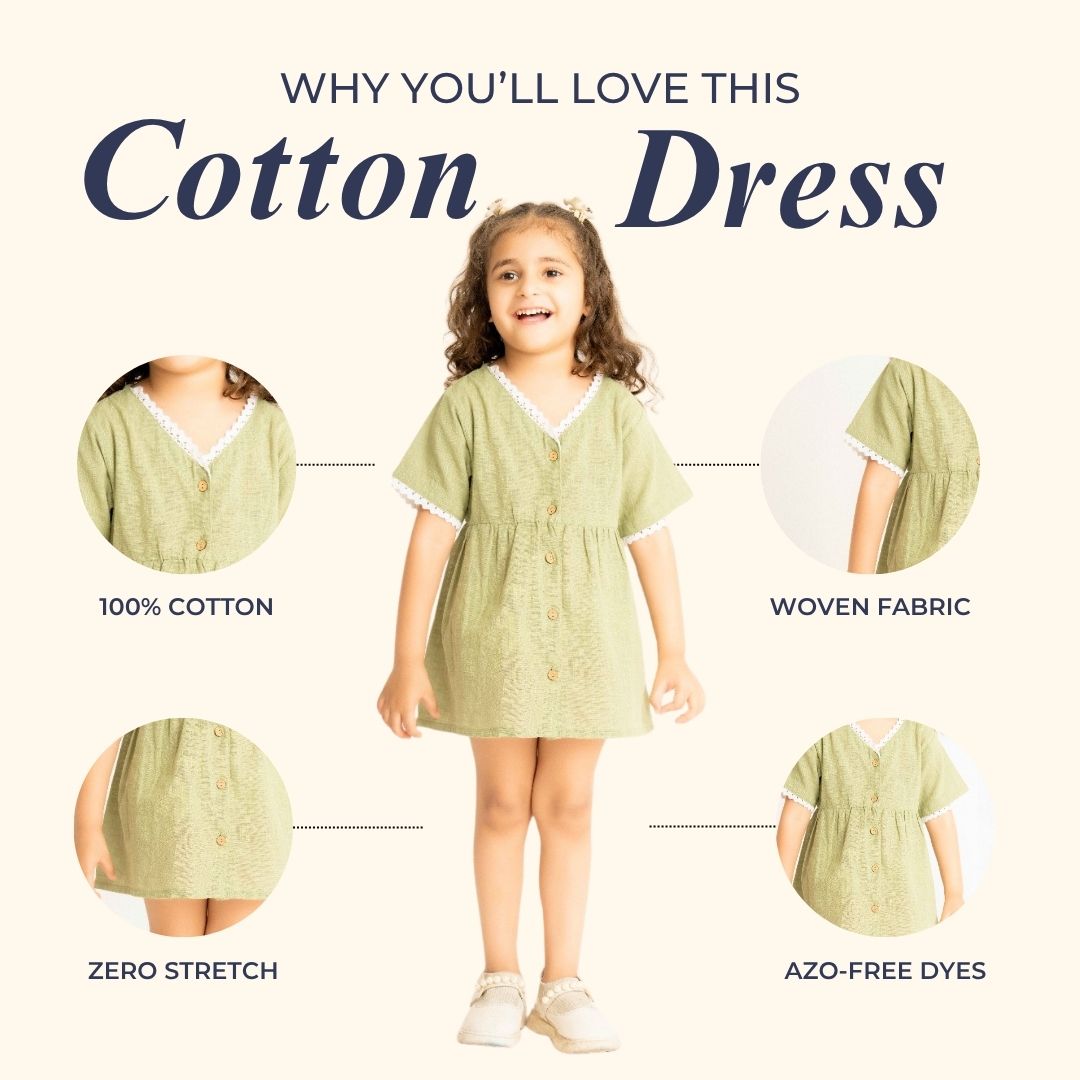 WHY YOU'LL LOVE THIS
Cotton Dress

100% COTTON

WOVEN FABRIC

ZERO STRETCH

AZO-FREE DYES