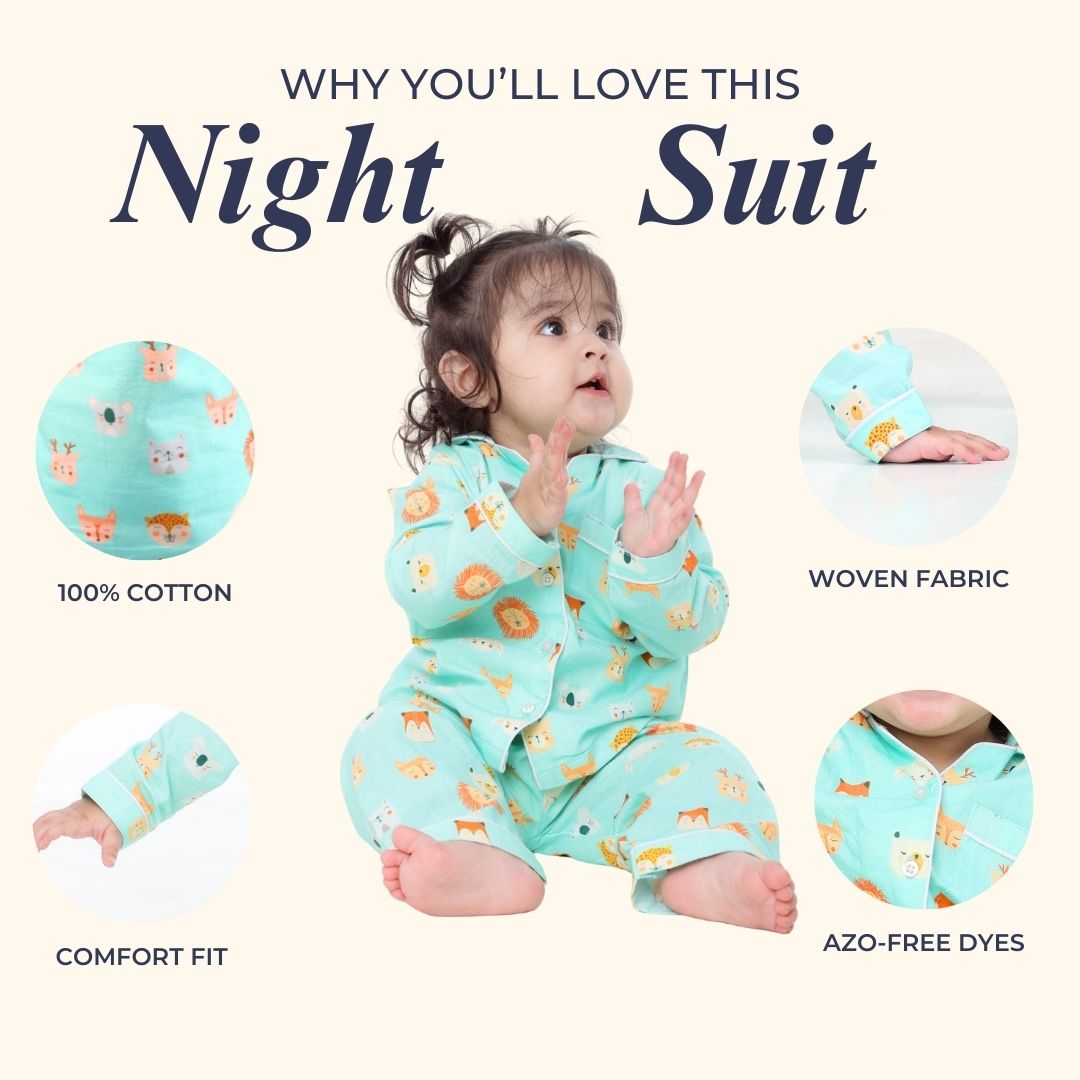 WHY YOU'LL LOVE THIS
Night Suit

100% COTTON

WOVEN FABRIC

COMFORT FIT

AZO-FREE DYES