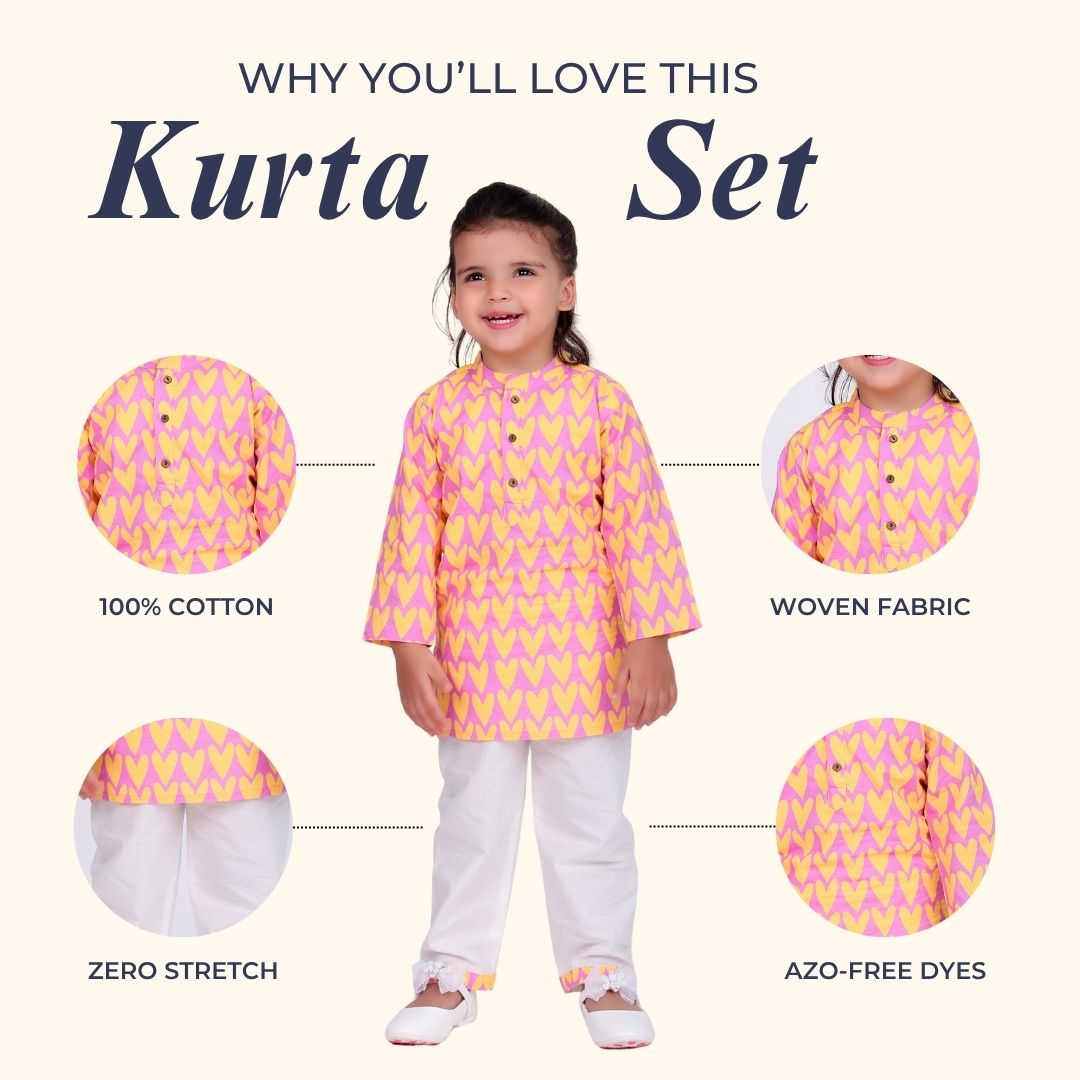 WHY YOU'LL LOVE THIS
Kurta Set

100% COTTON

WOVEN FABRIC

ZERO STRETCH

AZO-FREE DYES