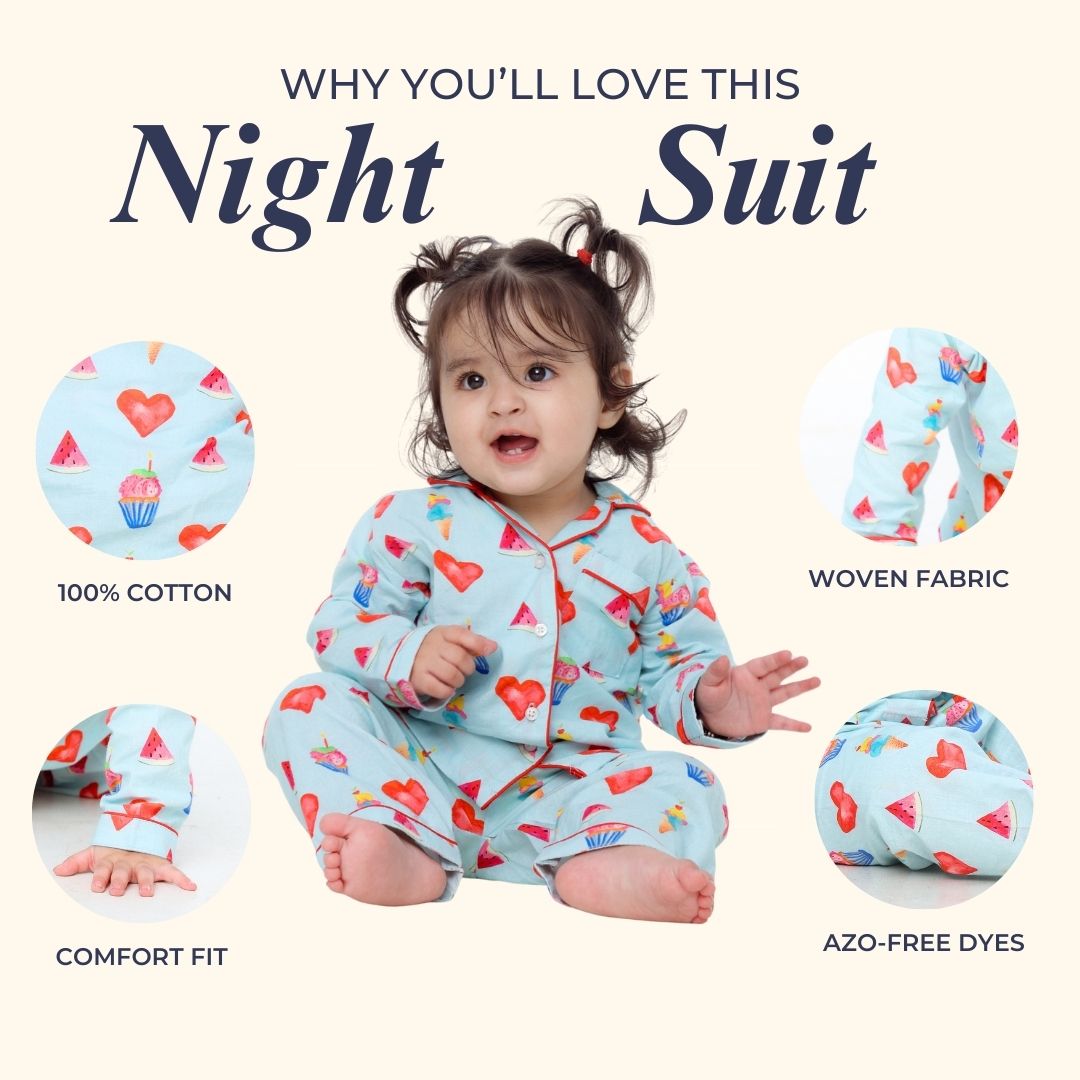 WHY YOU'LL LOVE THIS
Night Suit

100% COTTON

WOVEN FABRIC

COMFORT FIT

AZO-FREE DYES