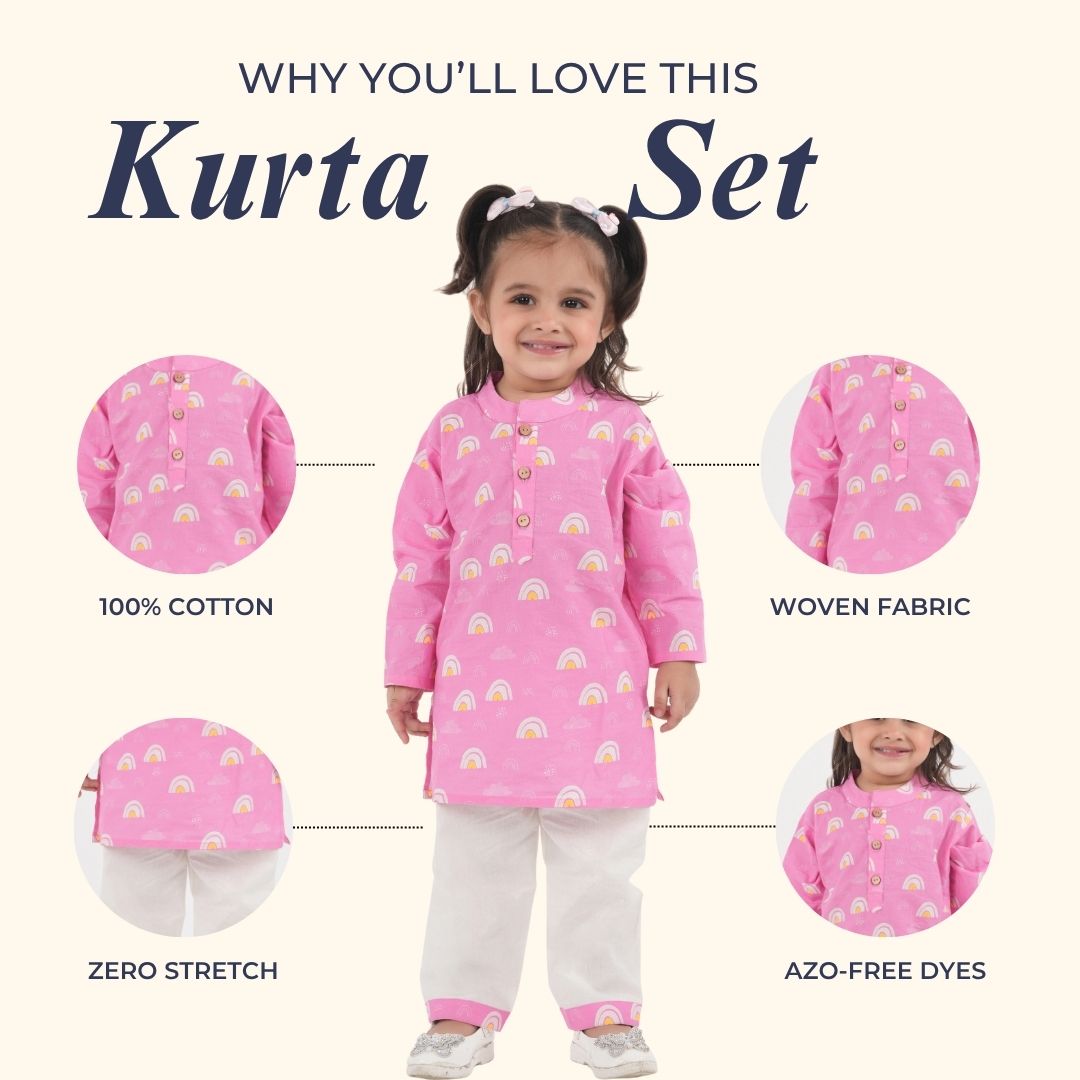 WHY YOU'LL LOVE THIS
Kurta Set

100% COTTON

WOVEN FABRIC

ZERO STRETCH

AZO-FREE DYES