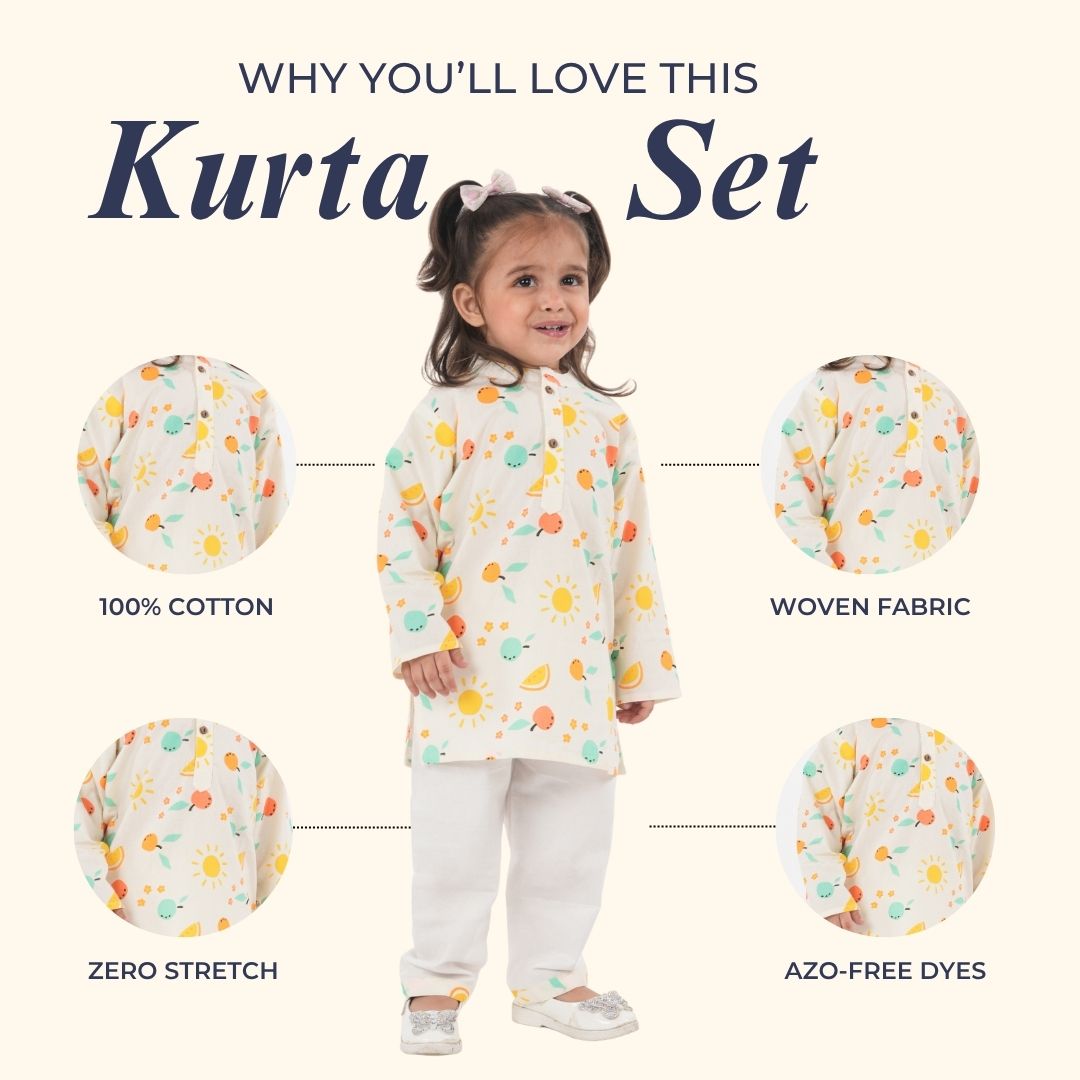 WHY YOU'LL LOVE THIS
Kurta Set

100% COTTON

WOVEN FABRIC

ZERO STRETCH

AZO-FREE DYES