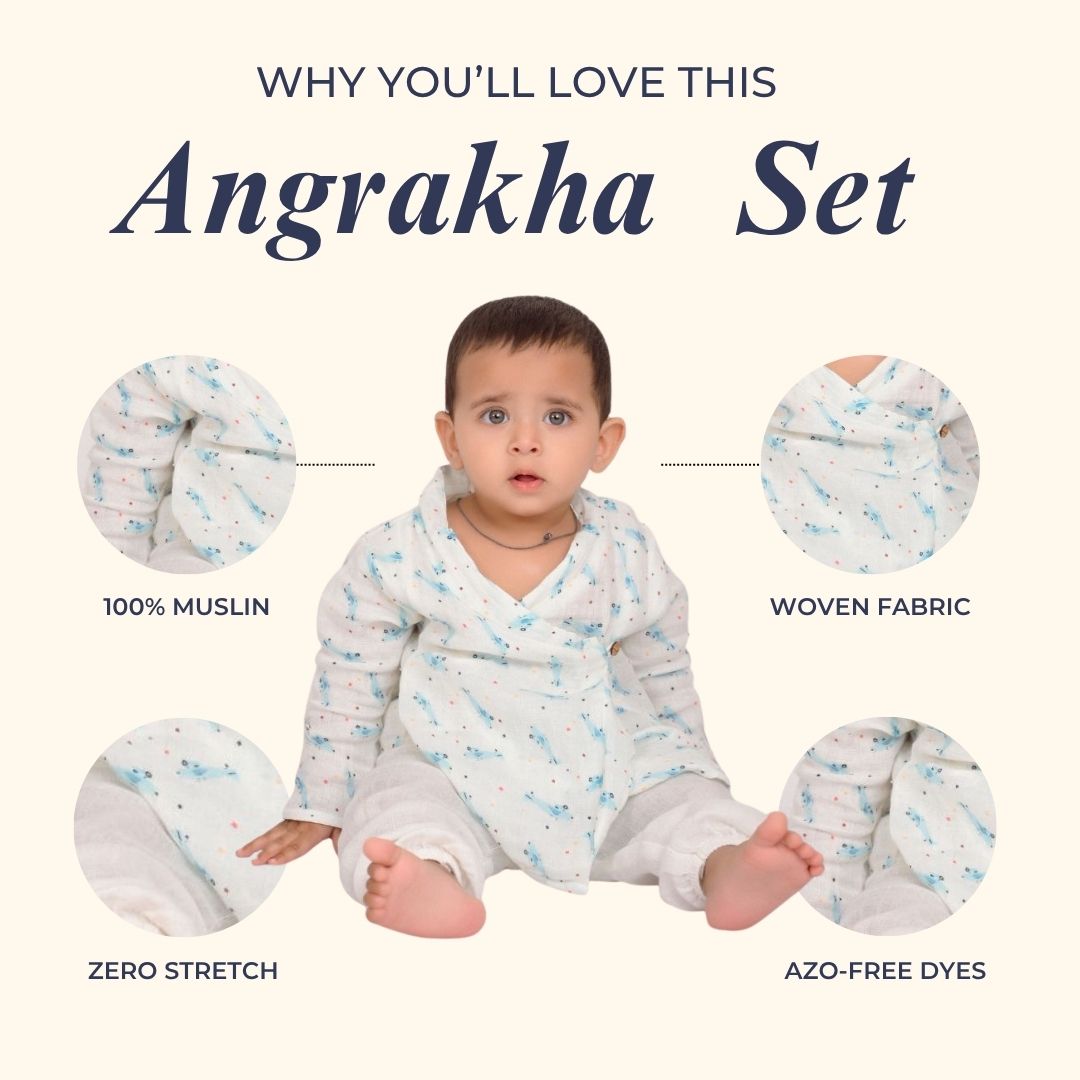 WHY YOU'LL LOVE THIS
Angrakha Set

100% MUSLIN

WOVEN FABRIC

ZERO STRETCH

AZO-FREE DYES