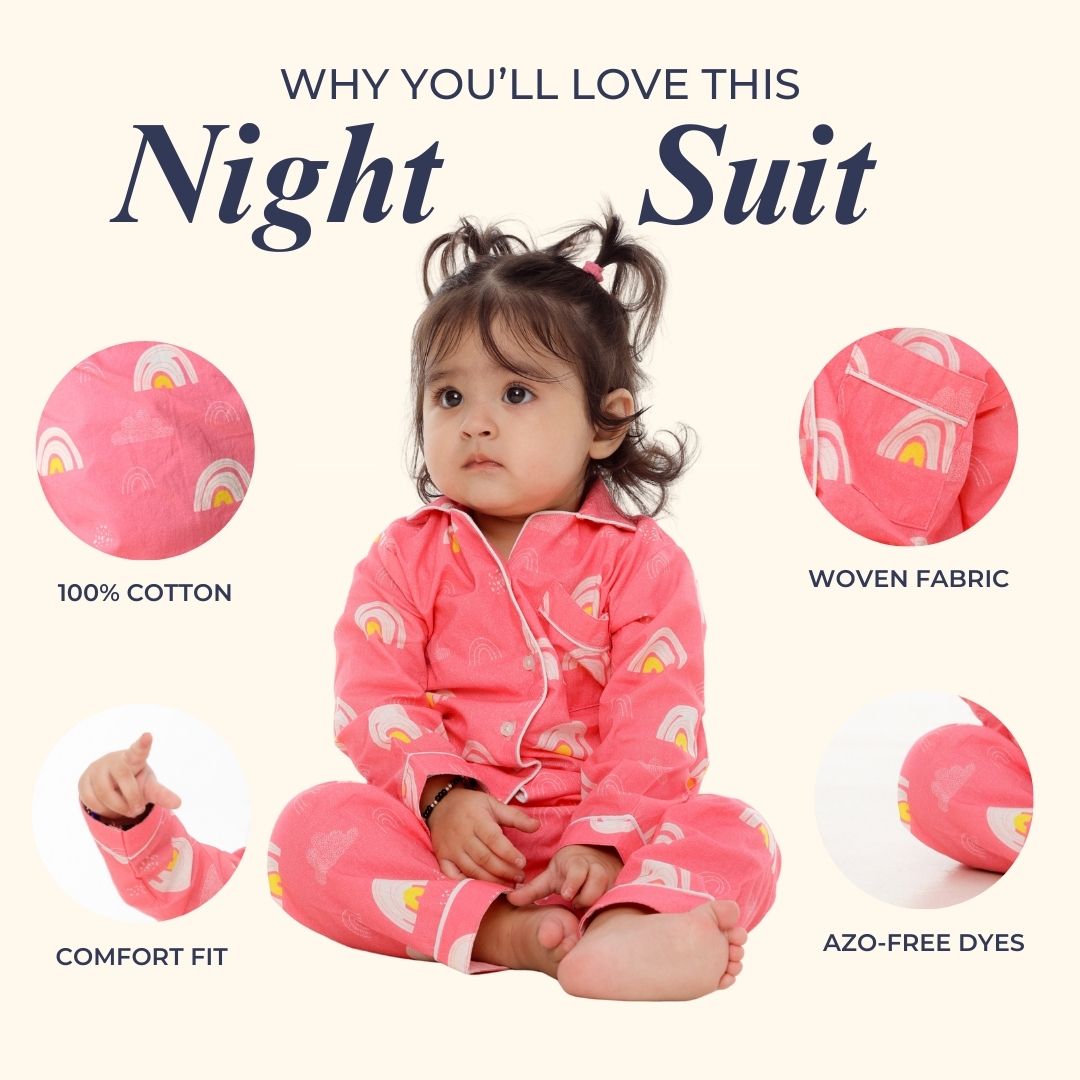 WHY YOU'LL LOVE THIS

Night Suit

100% COTTON

WOVEN FABRIC

COMFORT FIT

AZO-FREE DYES