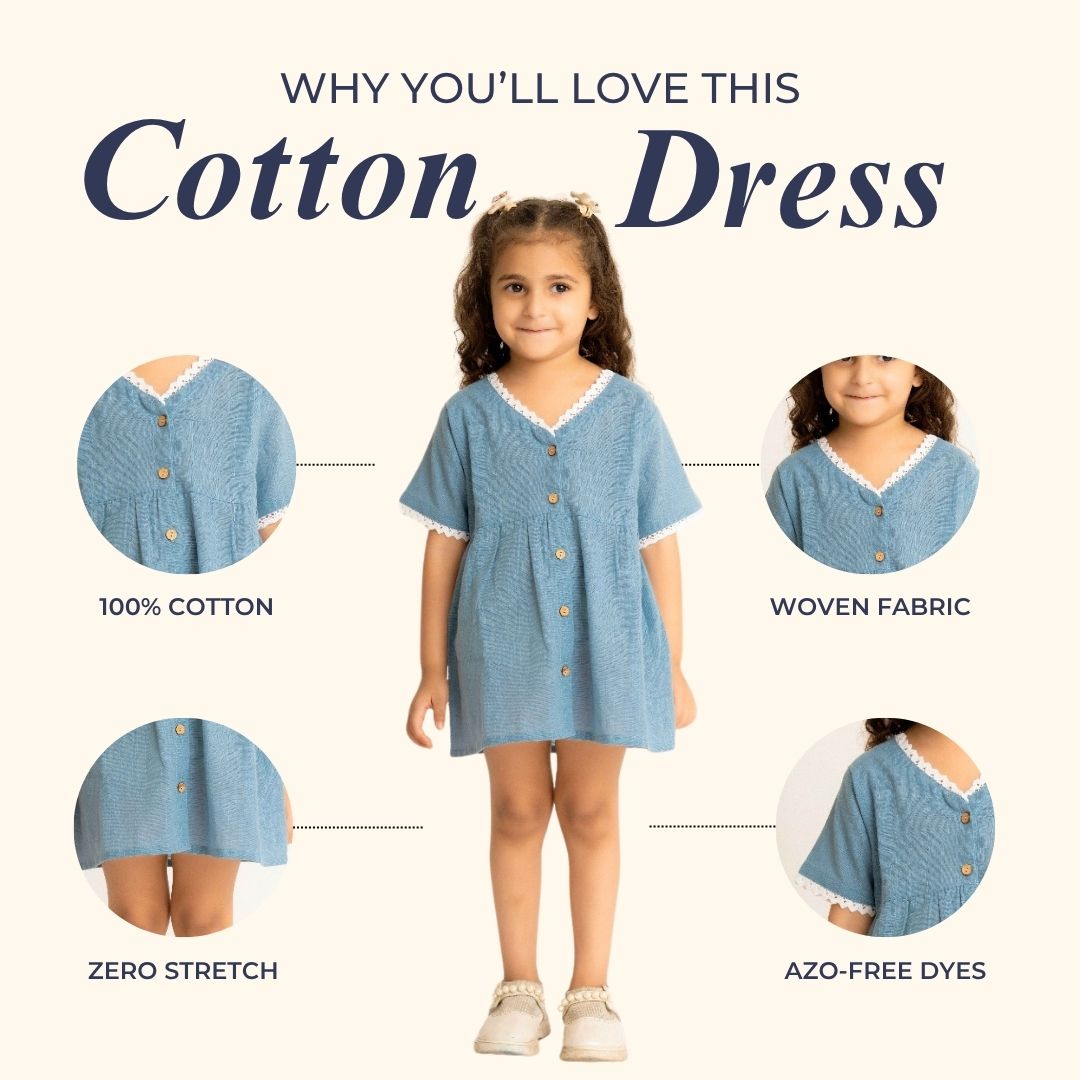 WHY YOU'LL LOVE THIS
Cotton Dress

100% COTTON

WOVEN FABRIC

ZERO STRETCH

AZO-FREE DYES