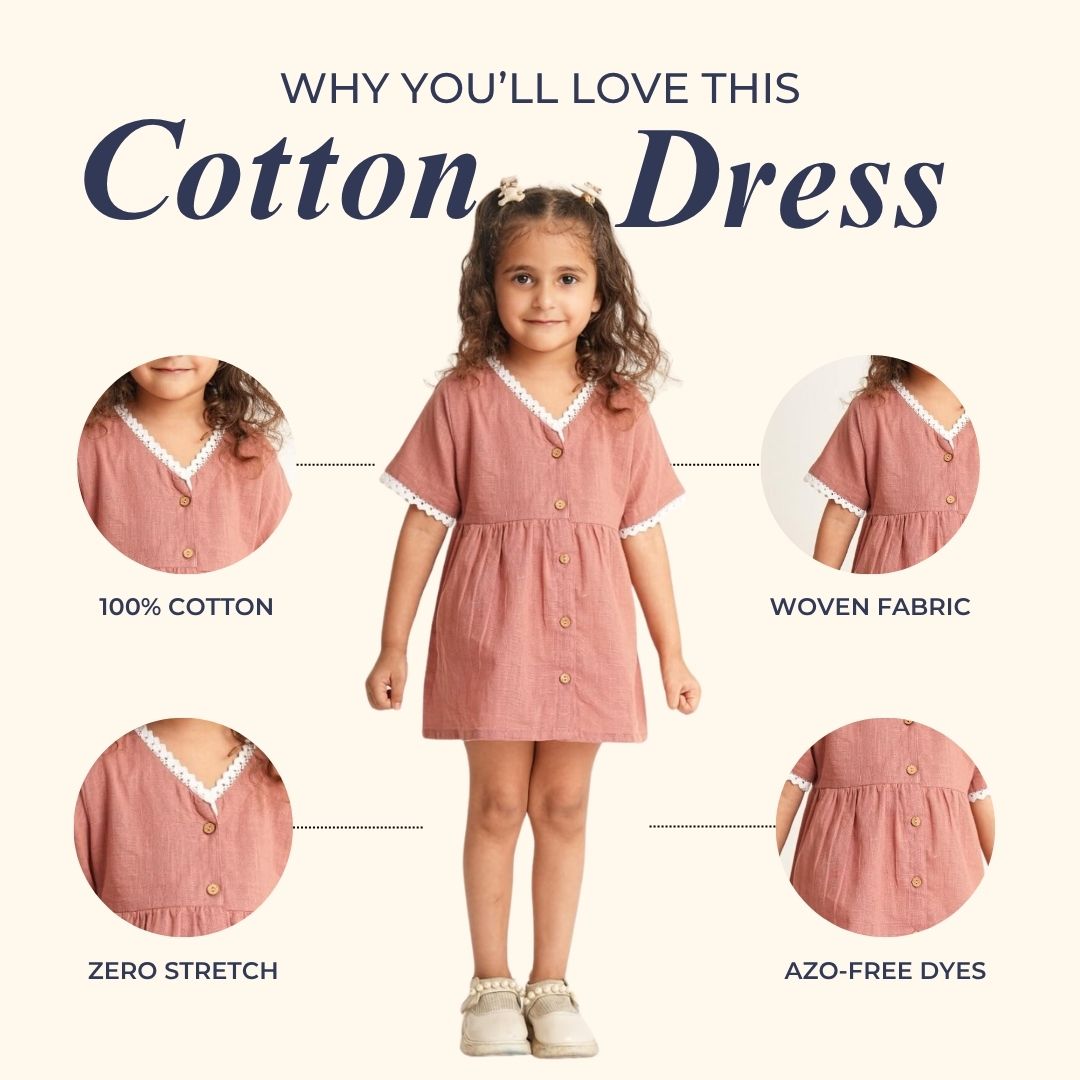 WHY YOU'LL LOVE THIS
Cotton Dress

100% COTTON

WOVEN FABRIC

ZERO STRETCH

AZO-FREE DYES